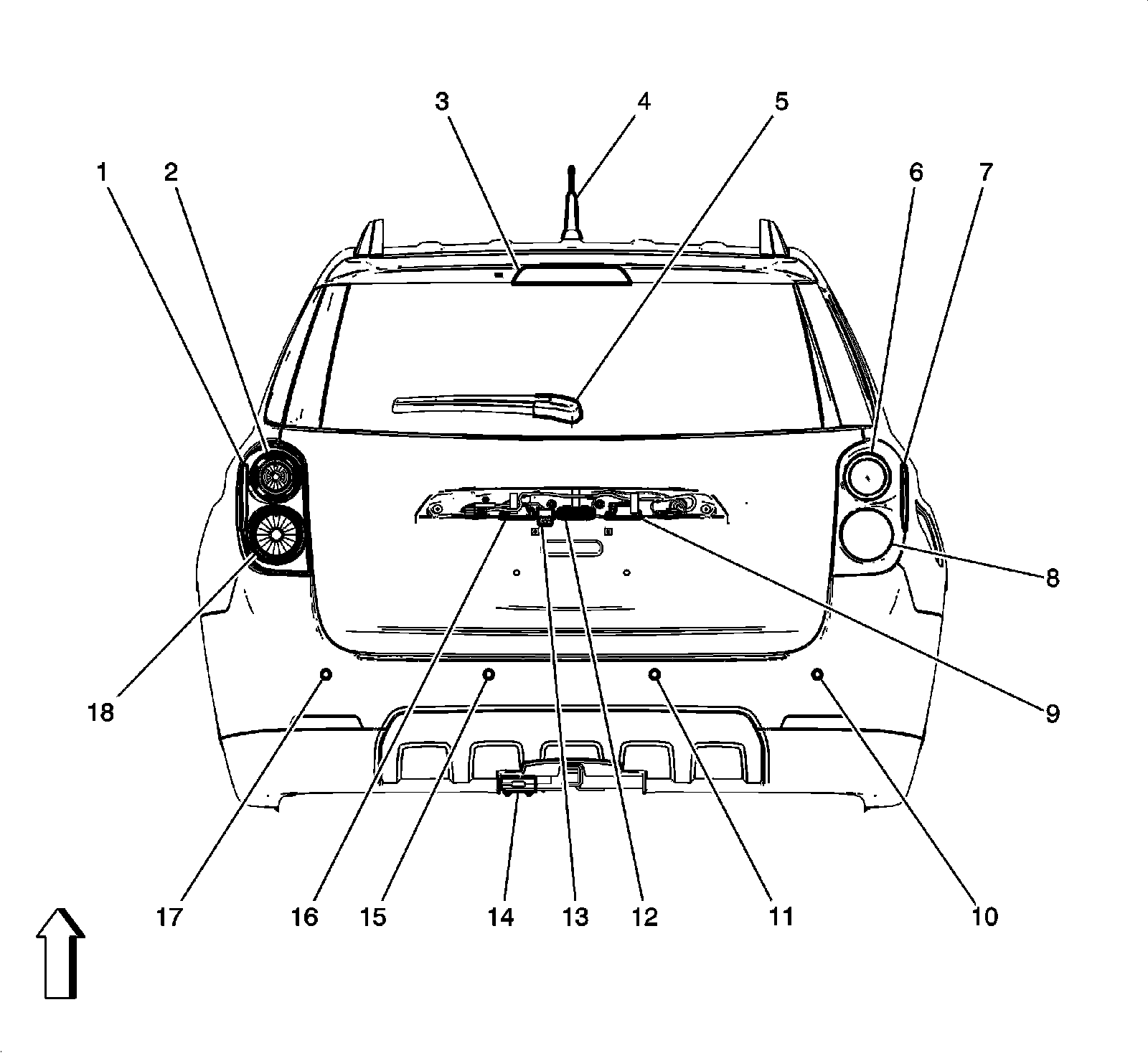 3
4
5
1
2
6
7
8
18
9
17
16
15
14
13
12
11
10