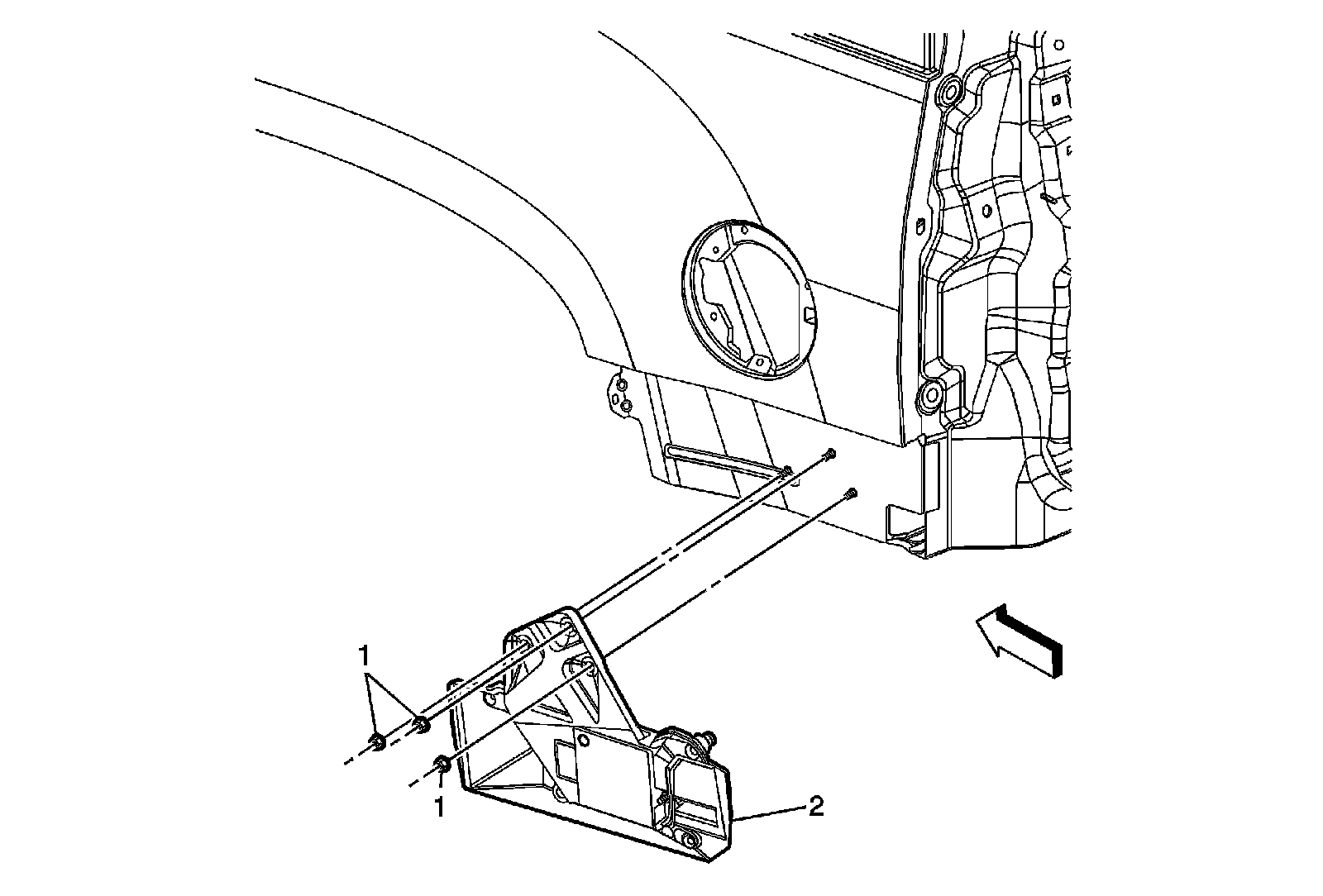 1
1
2