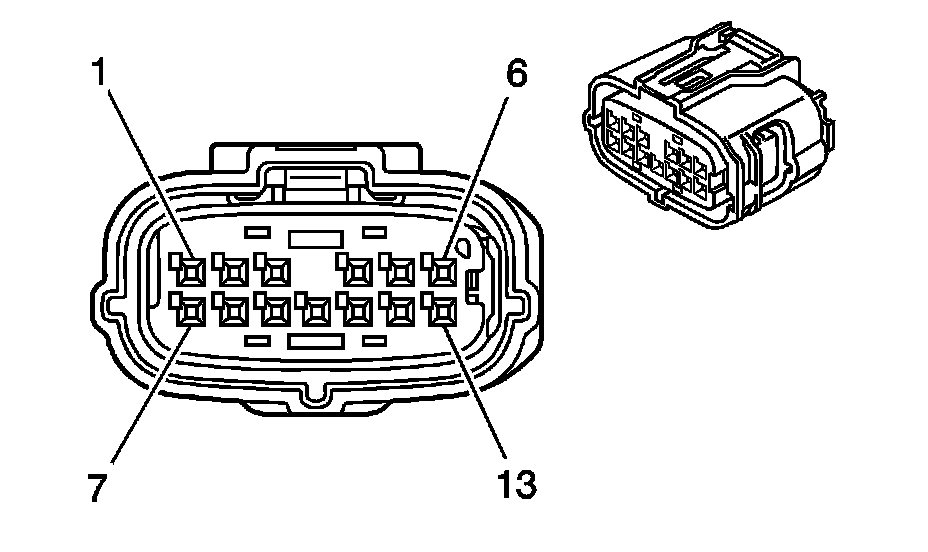 1
6
7
13