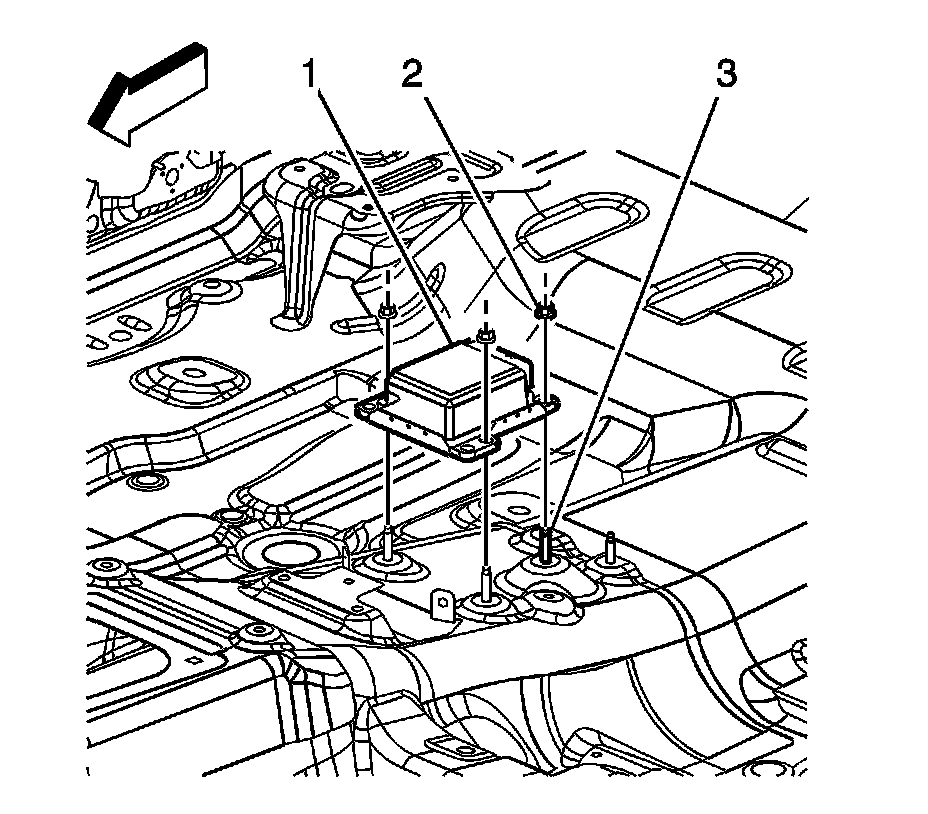 1
2
3