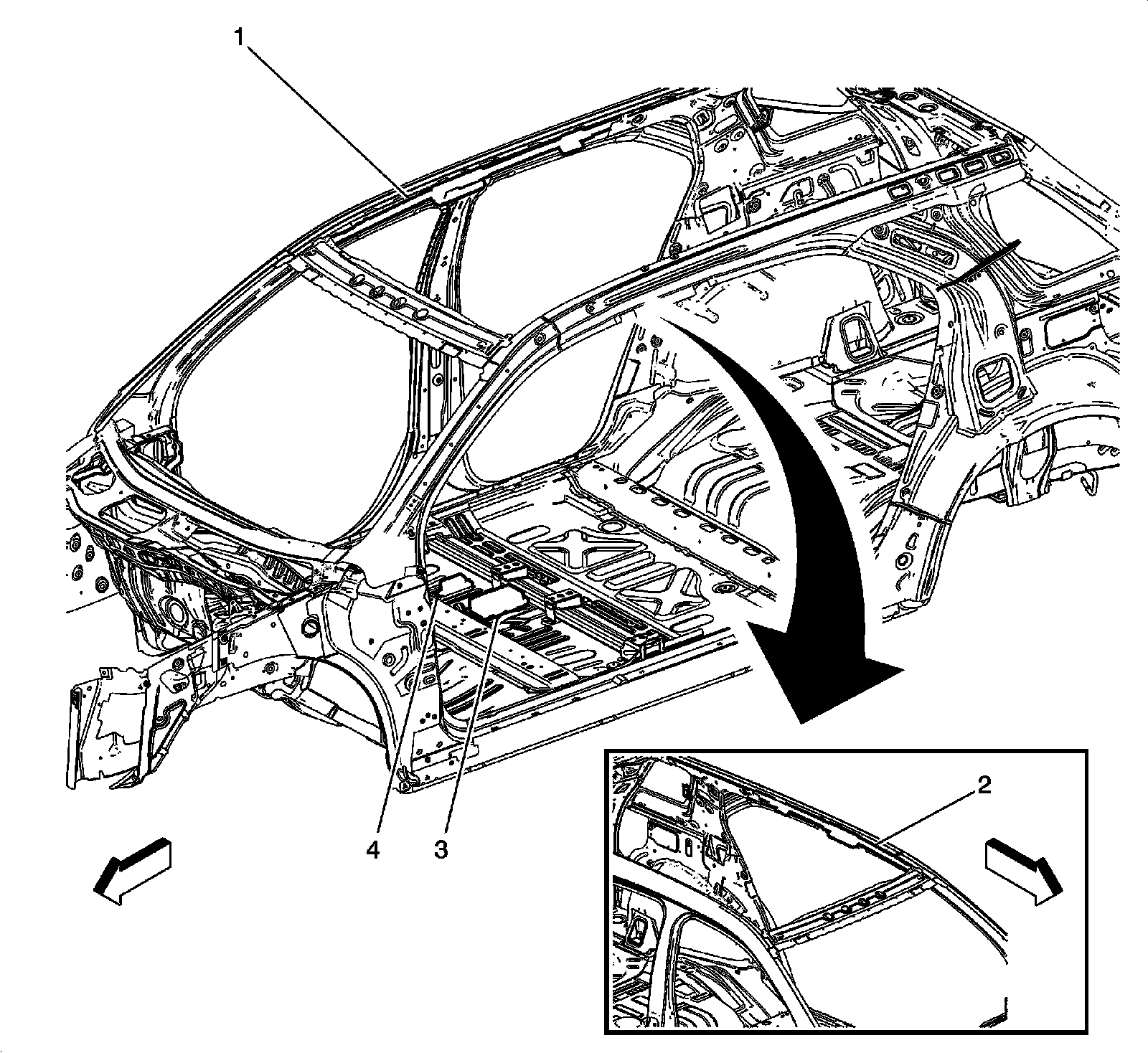 1
4
3
2