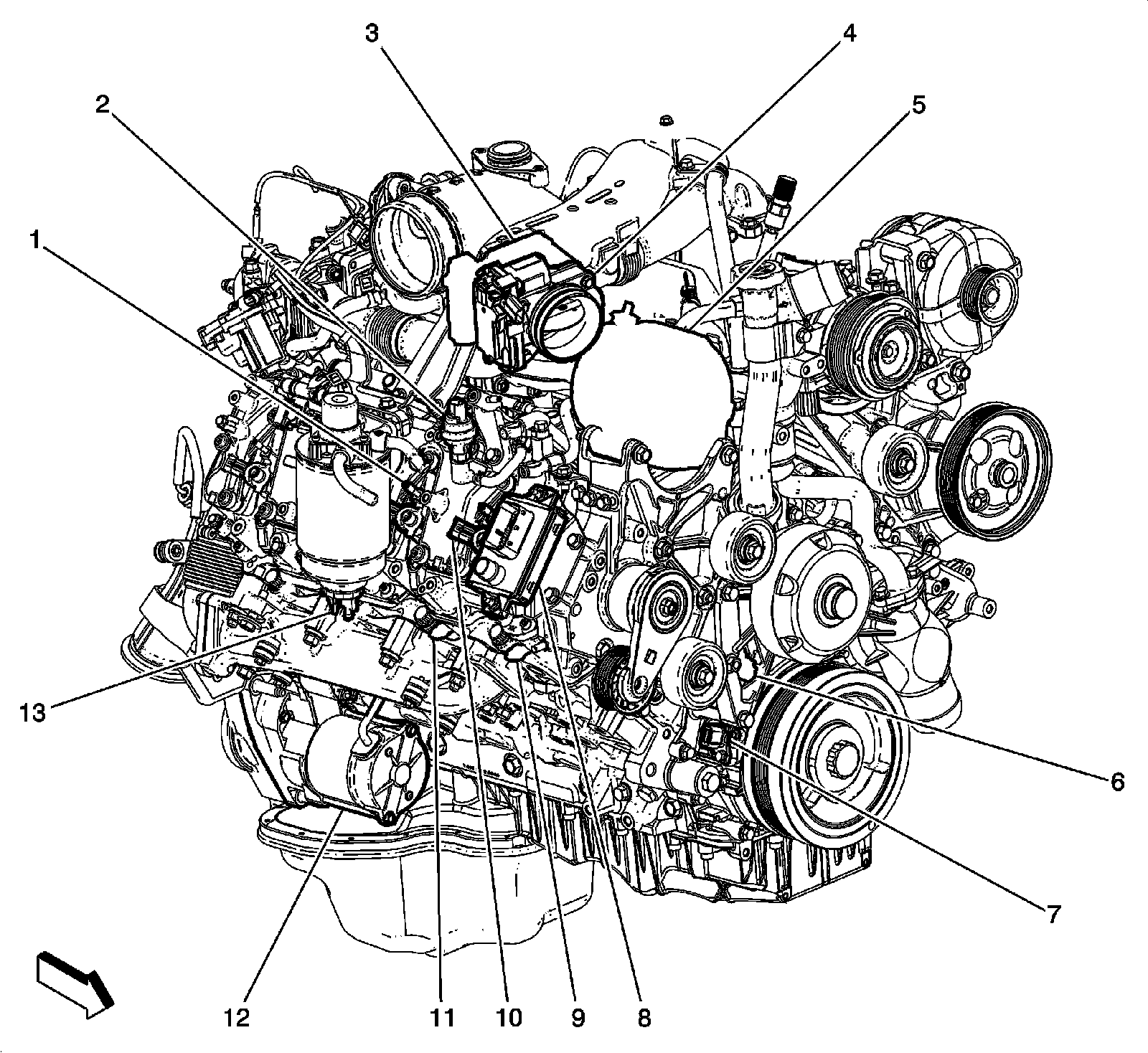 3
4
2
5
1
13
6
7
12
11
10
9
8