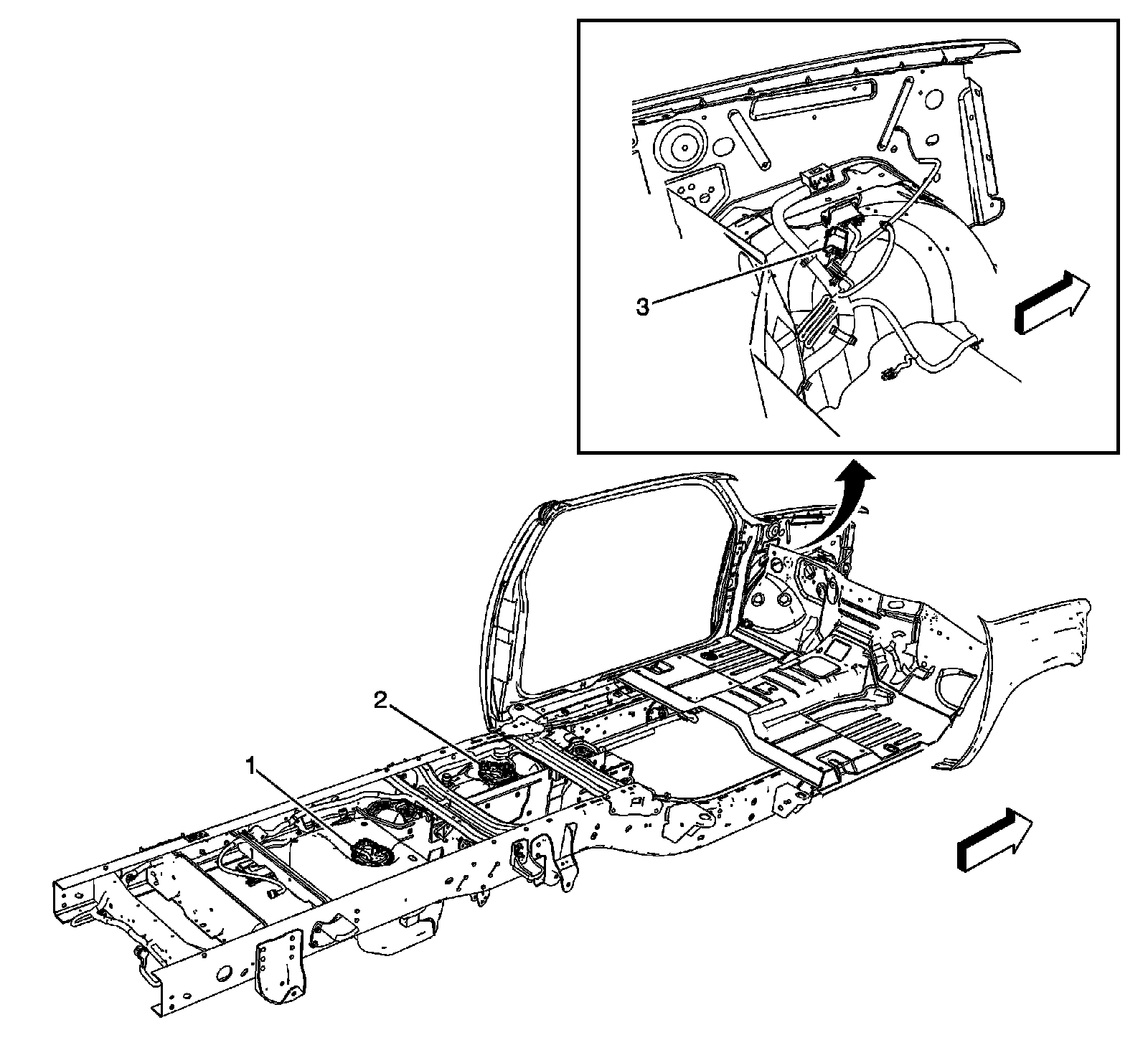 3

2

1