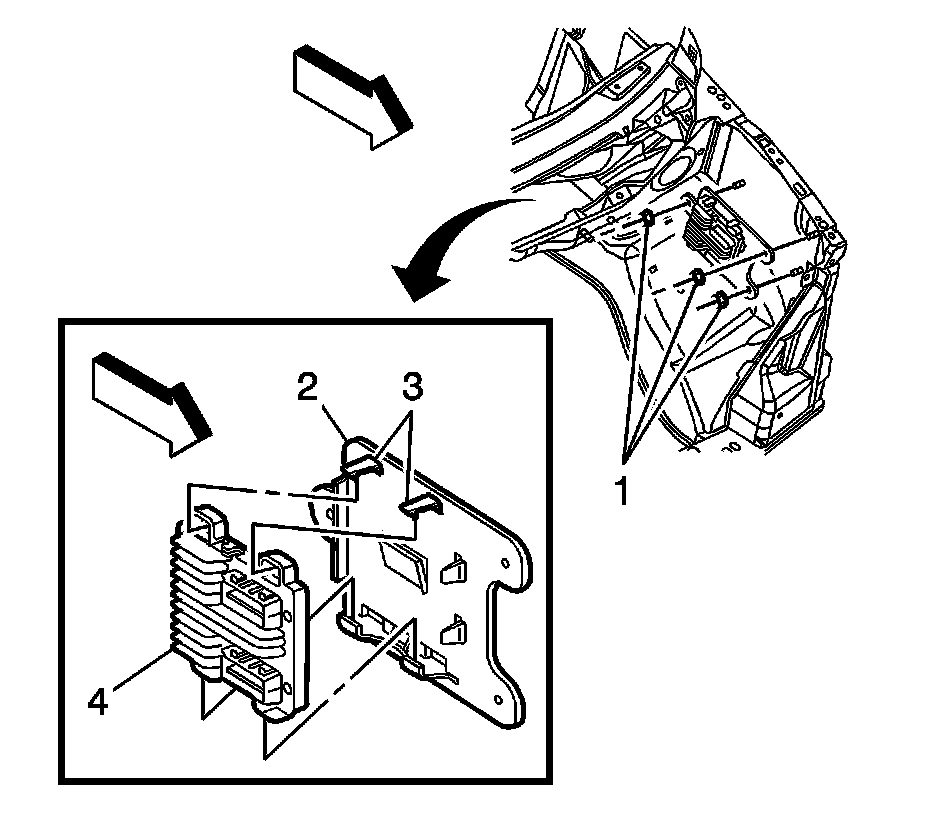 2
3
1
4