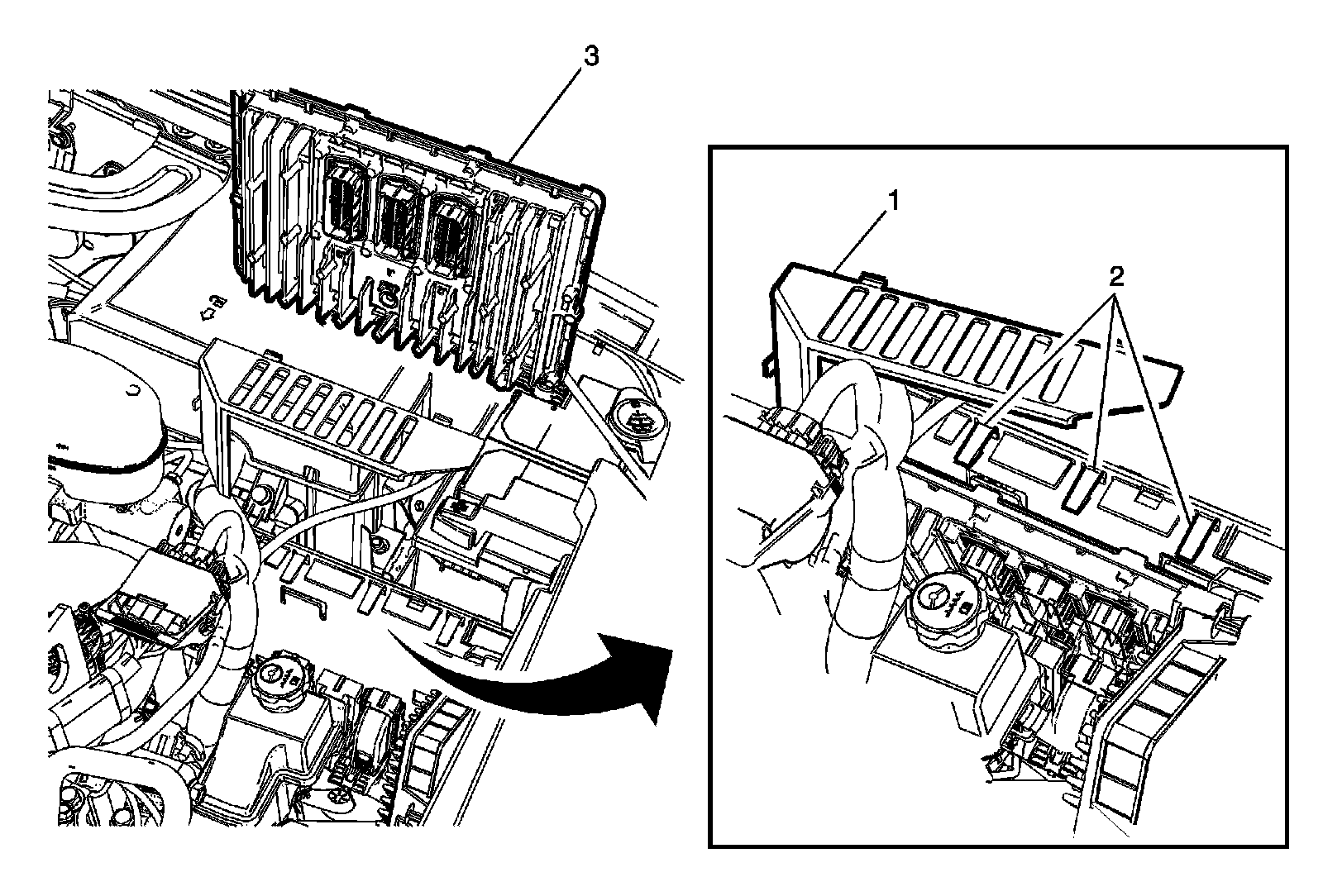 3

1

2