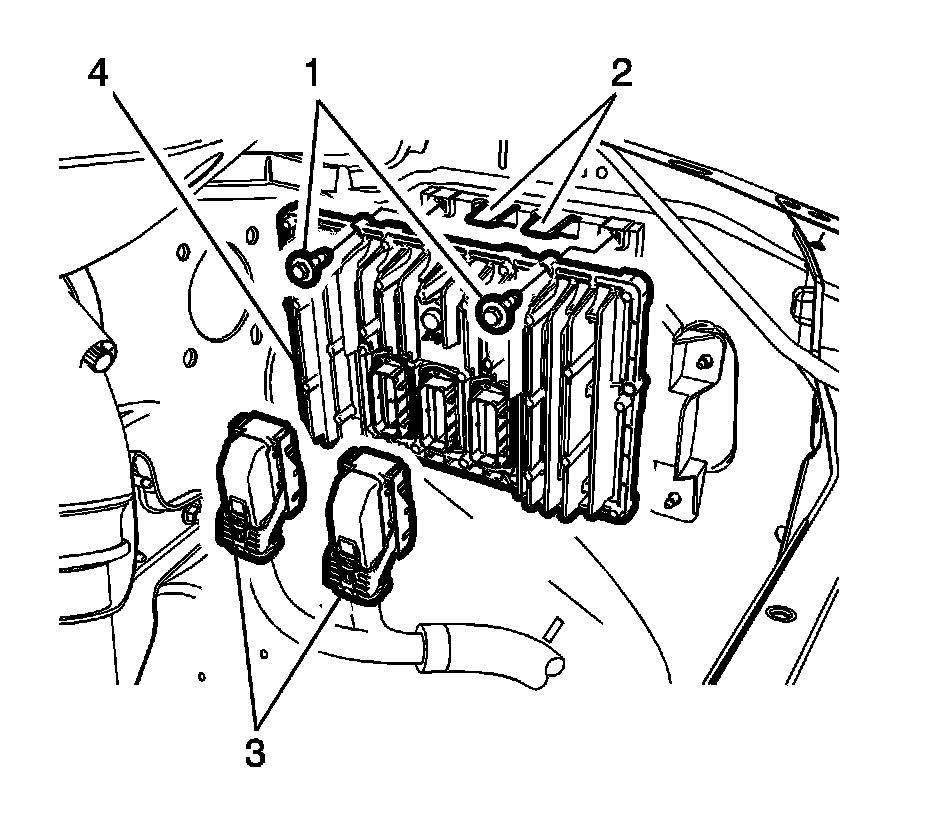 4
1
2
3