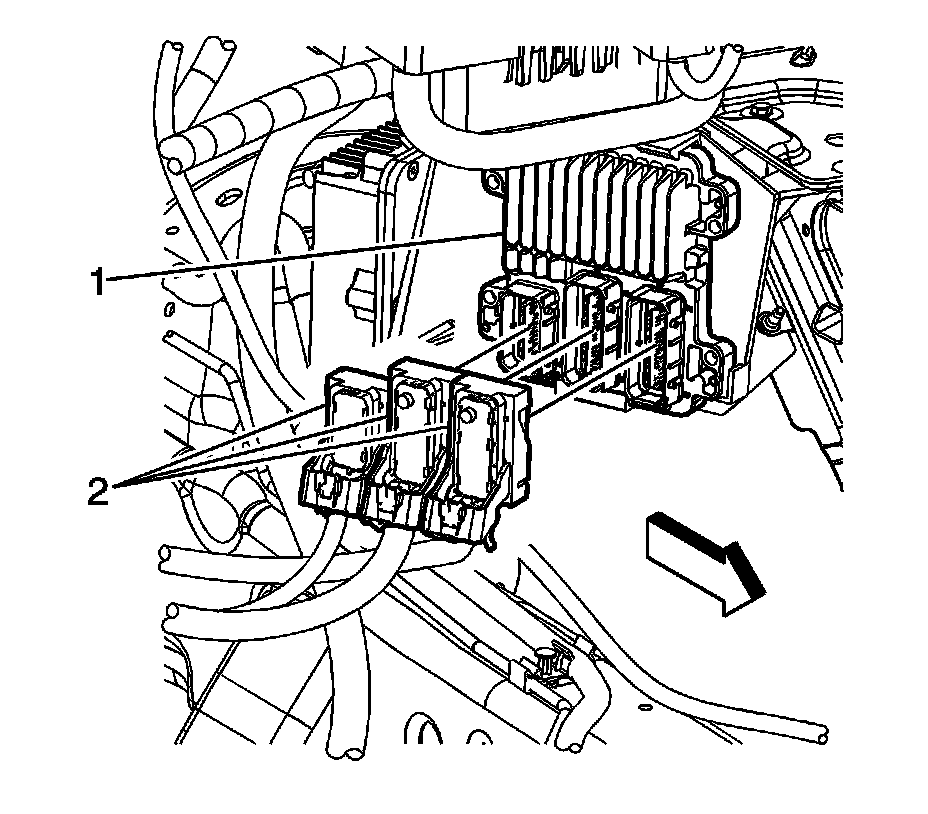 1
2