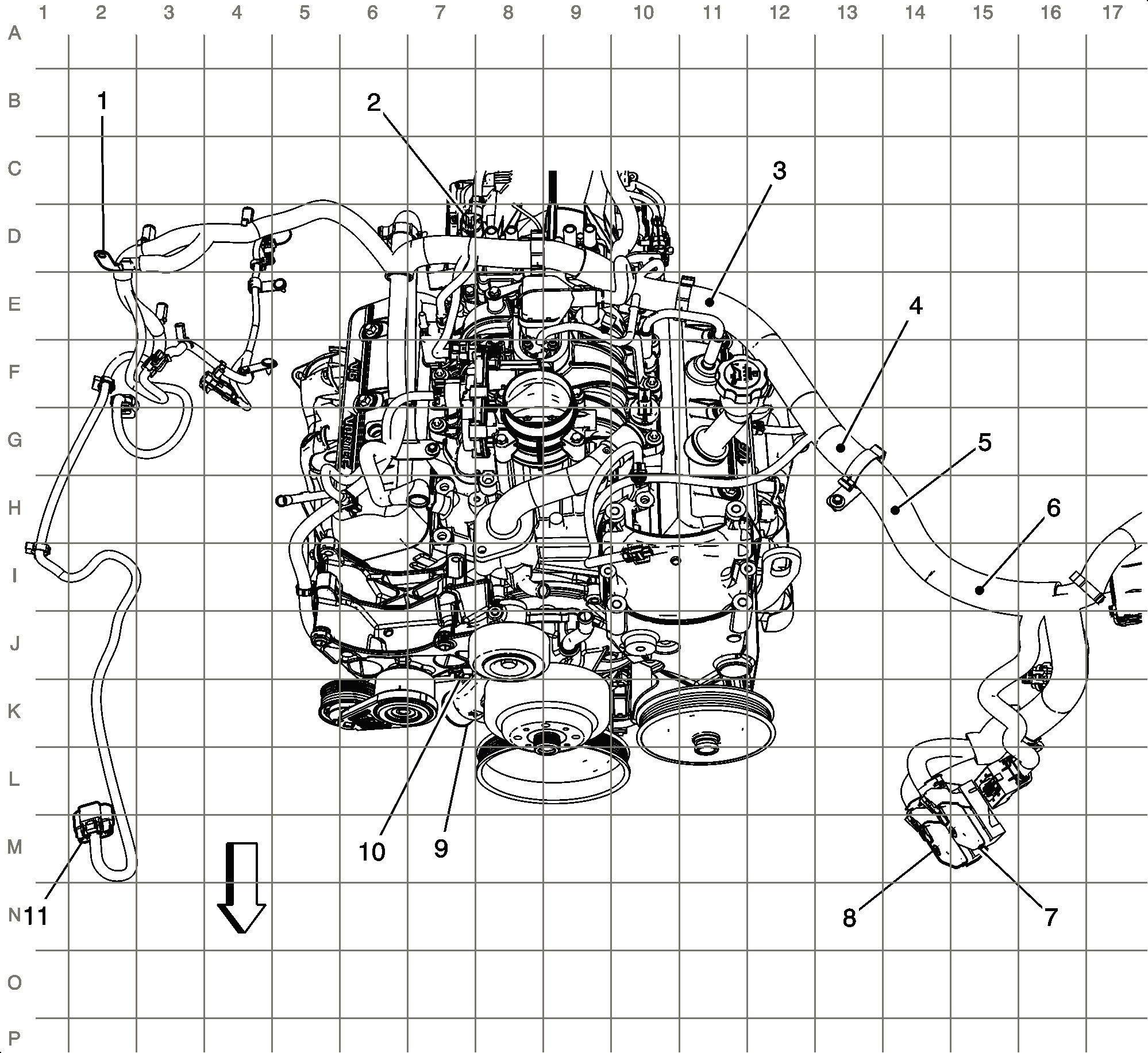 1 2 3 4 5 6 7 8 9 10 11 12 13 14 15 16 17

A
B
C
D
E
F
G
H
I
J
K
L
M
N
O
P

1
2
3
4
5
6
7
8
9
10
11

VORTEC