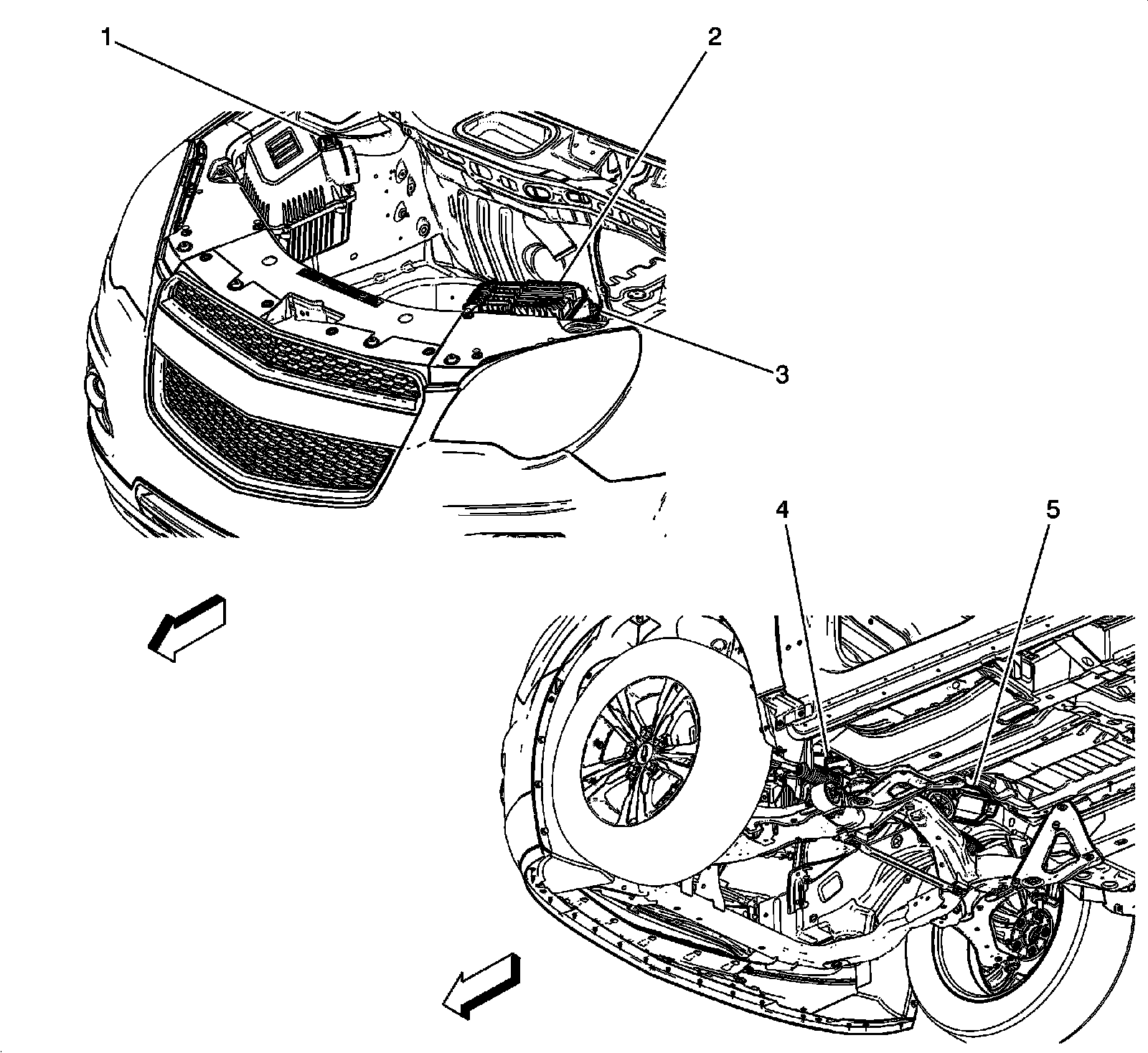 1
2
3
4
5