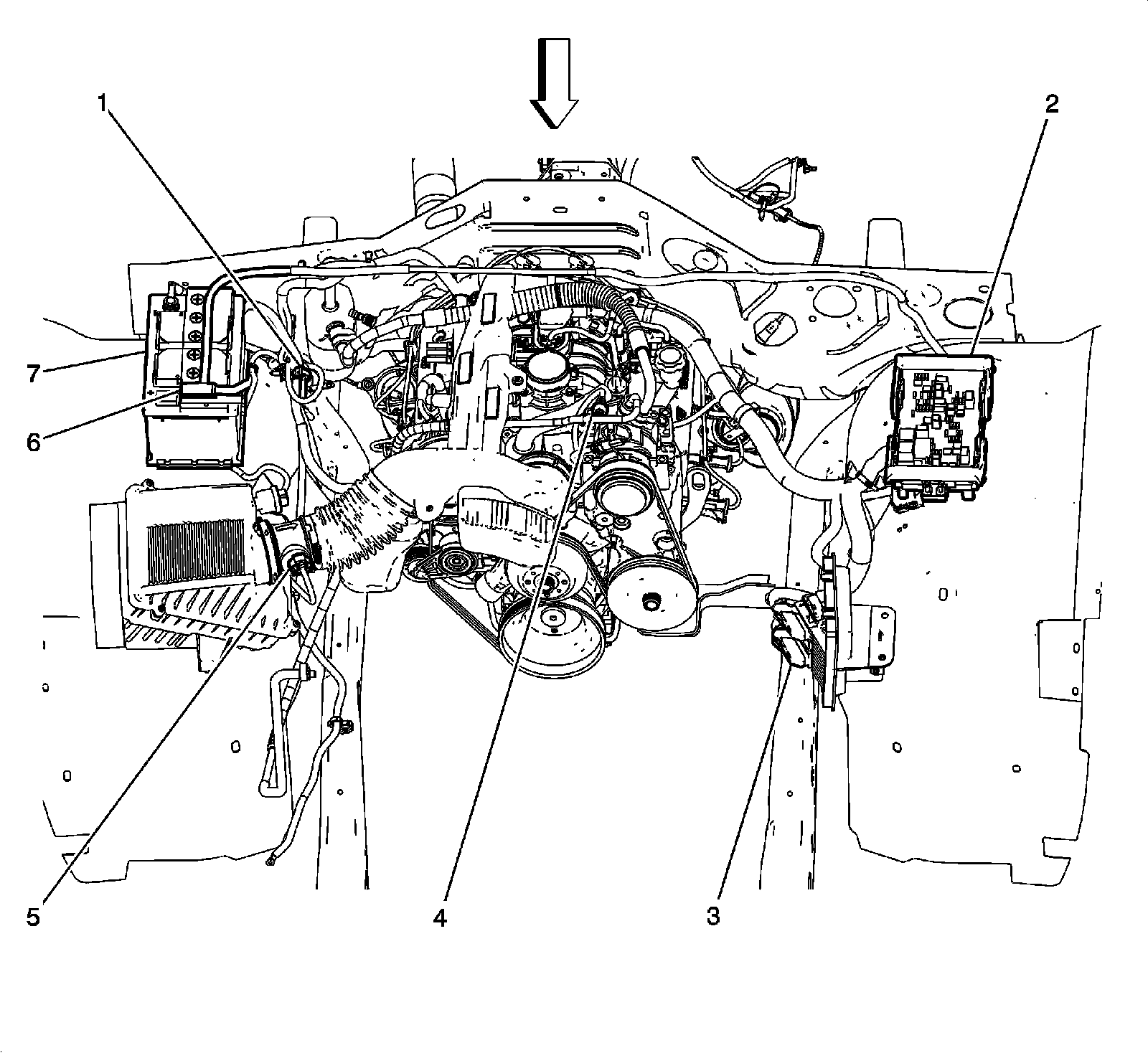 1
2
7
6
5
4
3