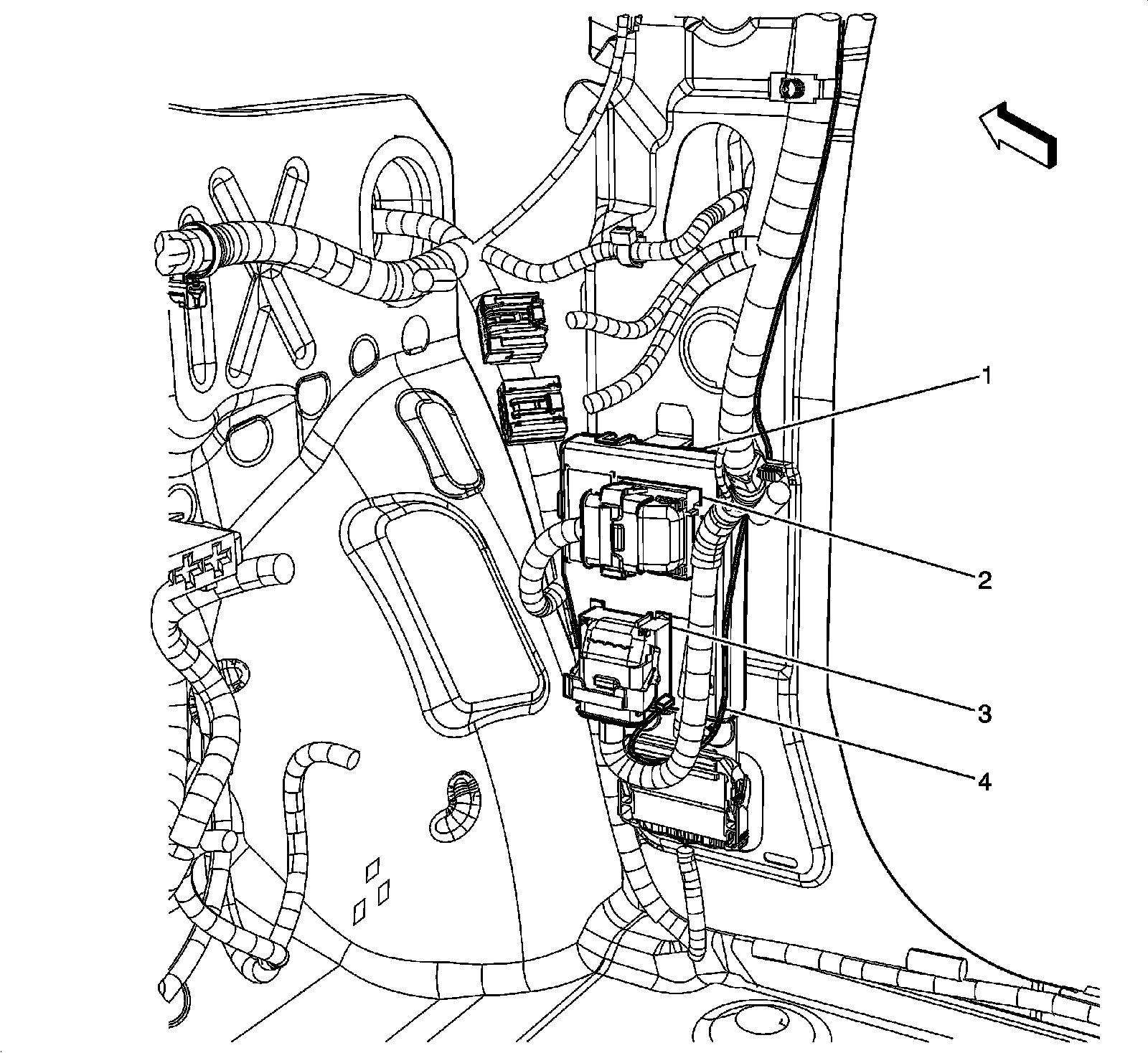 1
2
3
4