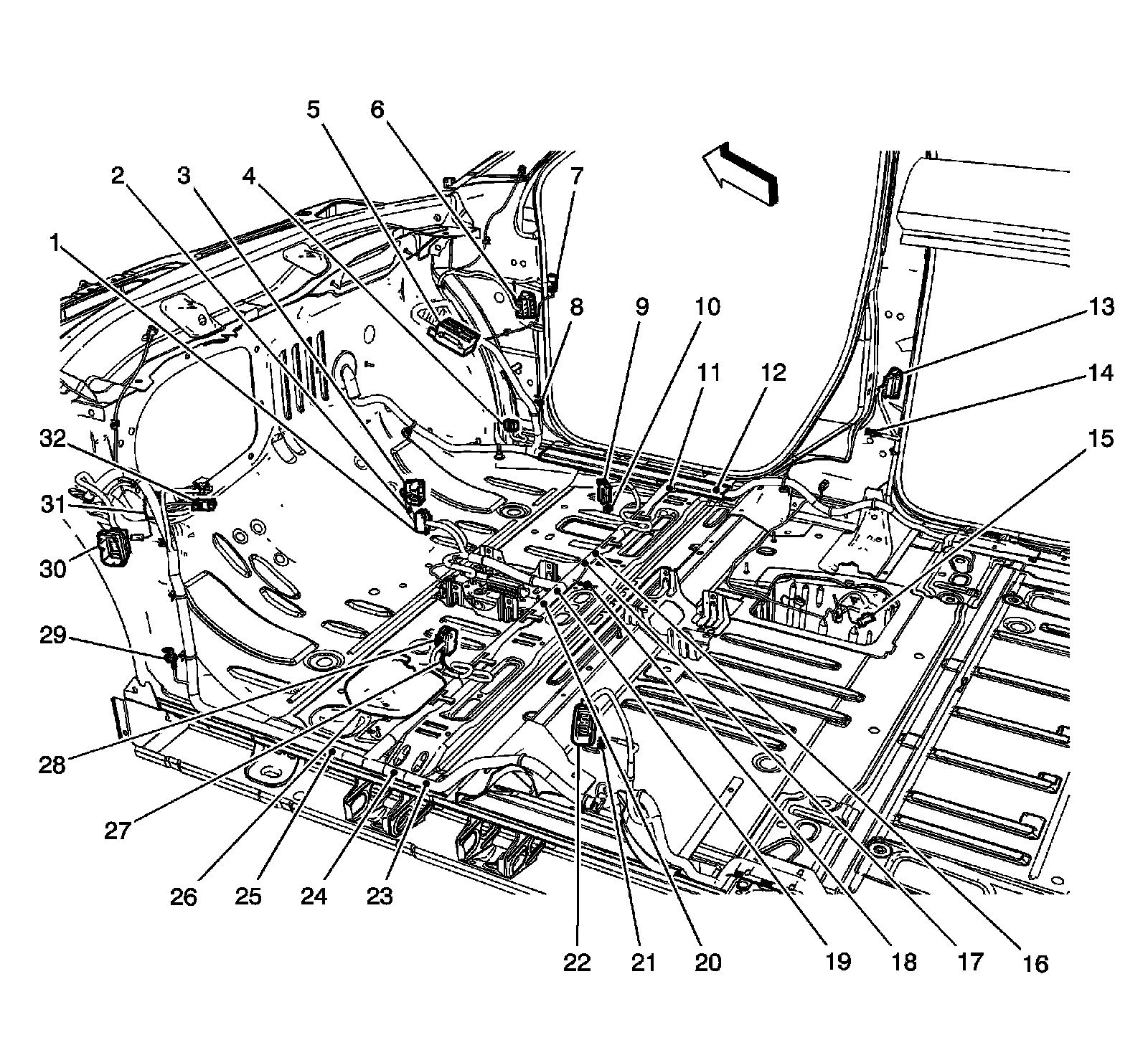 5 6
2 3 4 7
1
8 9 10 13
11 12 14
32 15
31
30
29
28
27
26 25 24 23 22 21 20 19 18 17 16