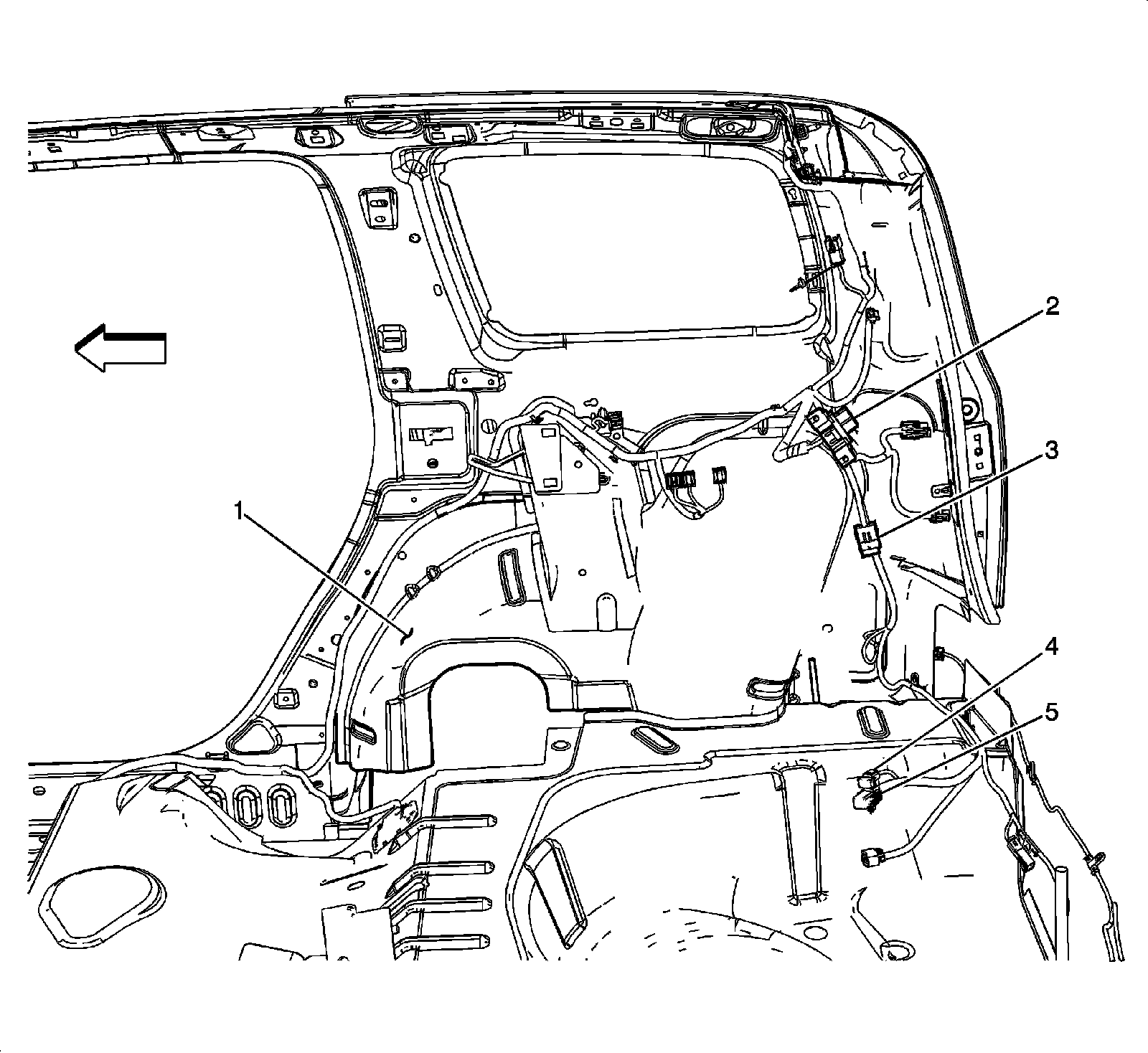 2
3
1
4
5