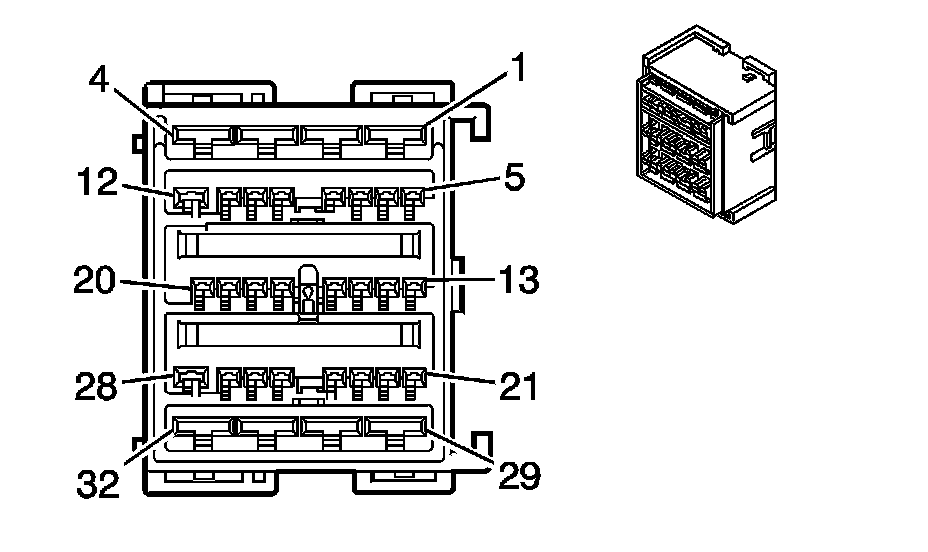 4
1
12
5
20
13
28
21
32
29