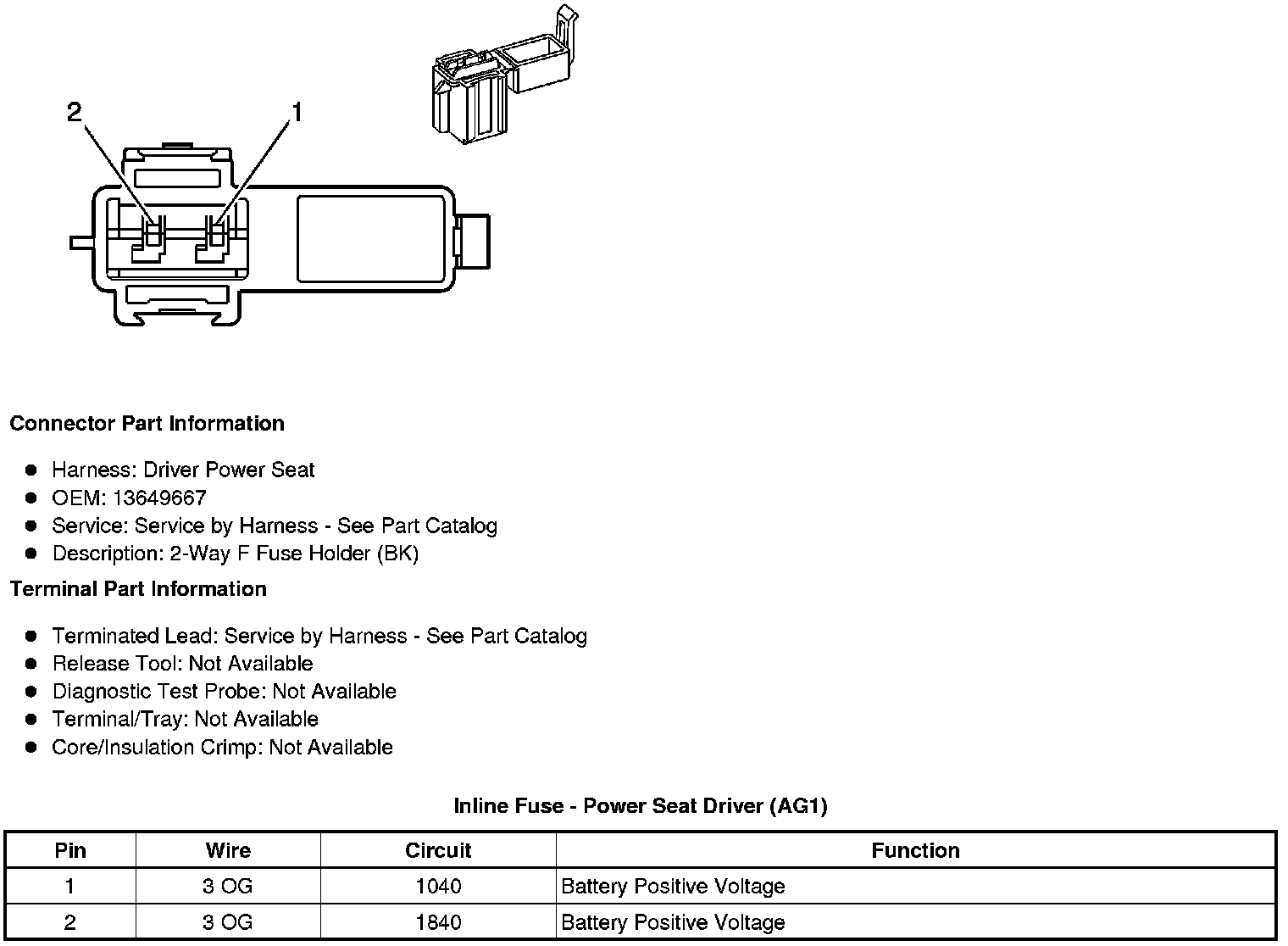 2
1

**Connector Part Information**

- Harness: Driver Power Seat
- OEM: 13649667
- Service: Service by Harness - See Part Catalog
- Description: 2-Way F Fuse Holder (BK)

**Terminal Part Information**

- Terminated Lead: Service by Harness - See Part Catalog
- Release Tool: Not Available
- Diagnostic Test Probe: Not Available
- Terminal/Tray: Not Available
- Core/Insulation Crimp: Not Available

**Inline Fuse - Power Seat Driver (AG1)**

| Pin | Wire | Circuit | Function |
|---|---|---|---|
| 1 | 3 OG | 1040 | Battery Positive Voltage |
| 2 | 3 OG | 1840 | Battery Positive Voltage |