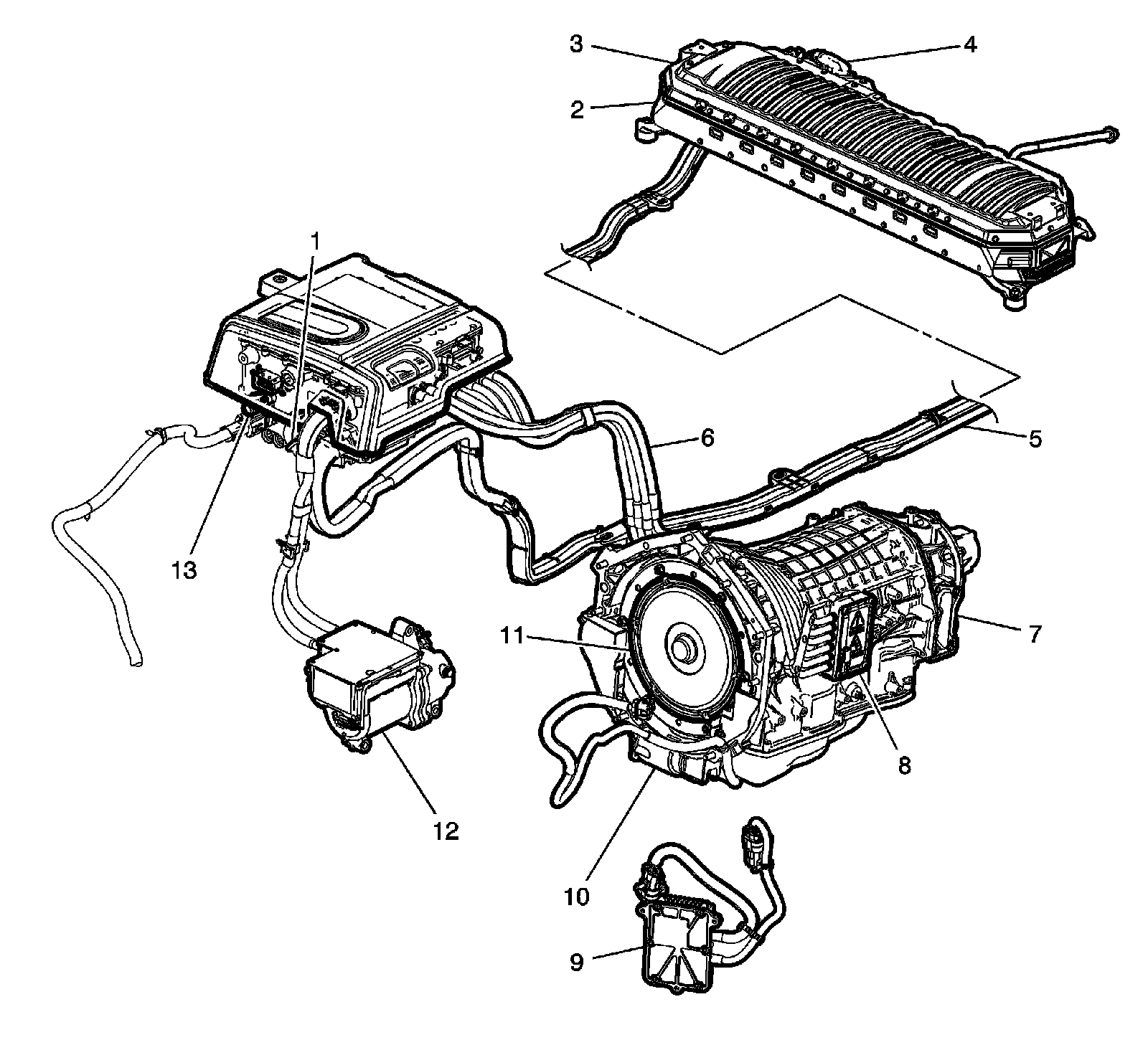 3
4
2
1
6
5
13
11
7
8
12
10
9