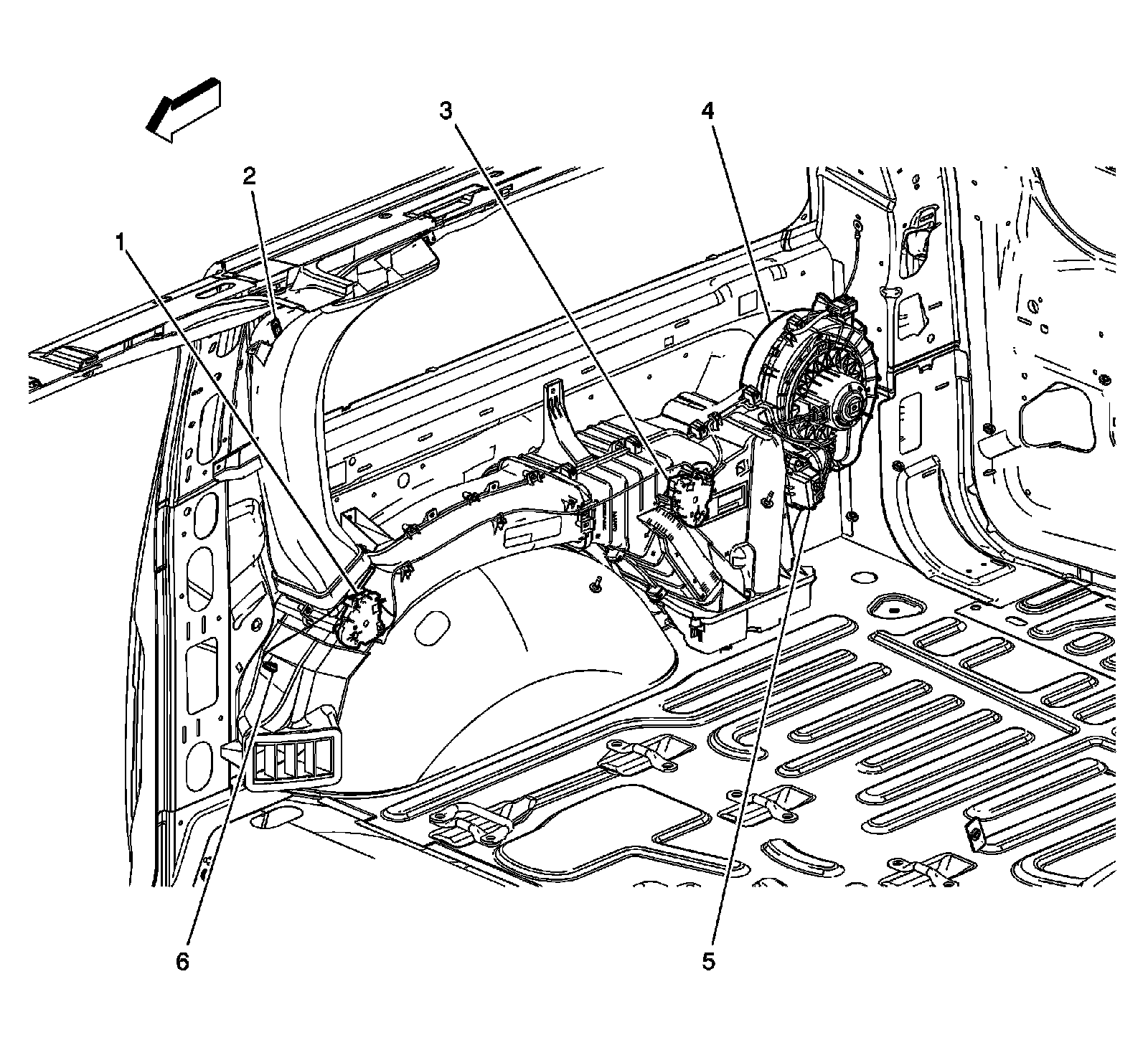 3
4
2
1
6
5