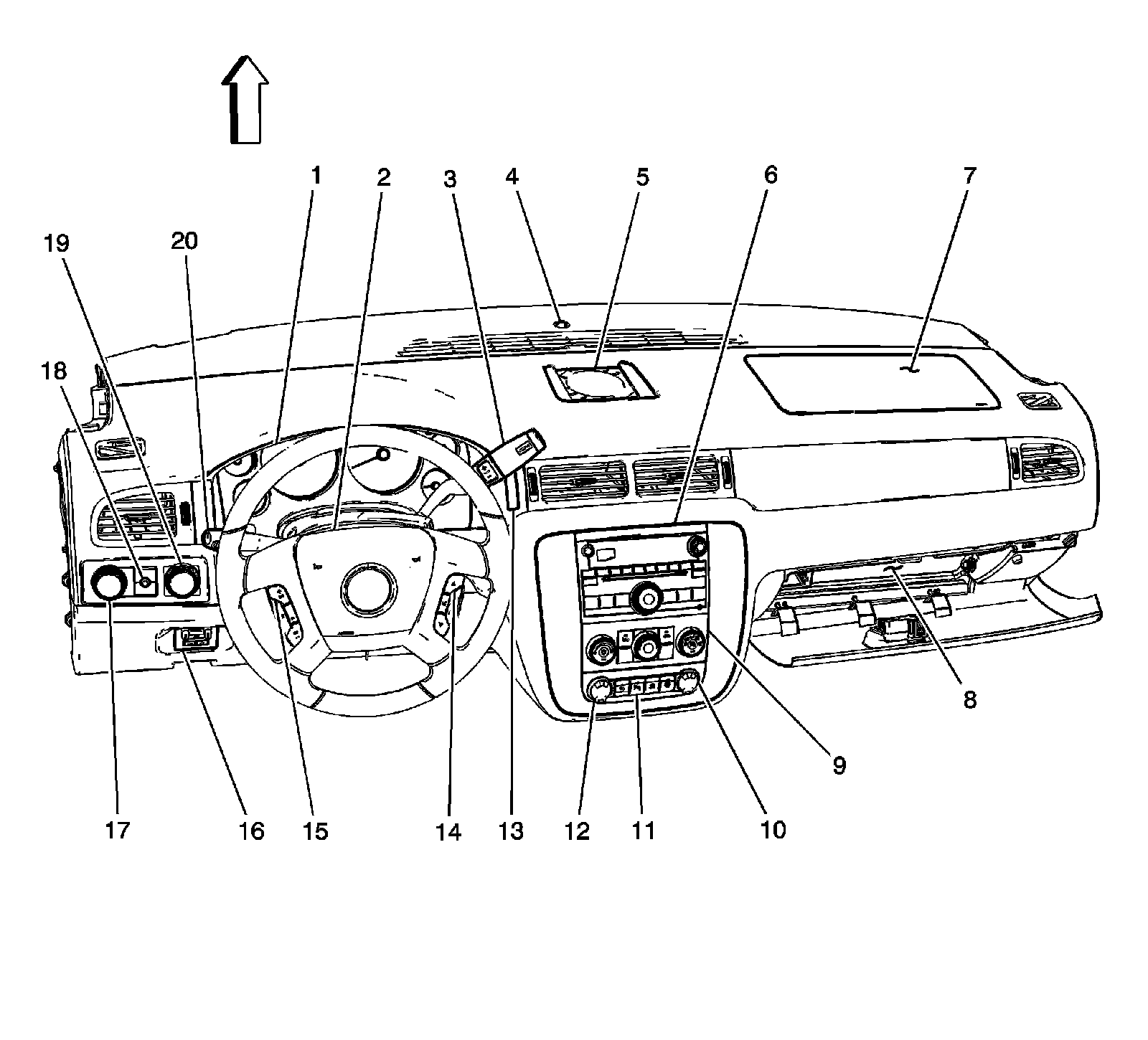 1 2 3 4 5 6 7

19 20

18

8

9

17 16 15 14 13 12 11 10