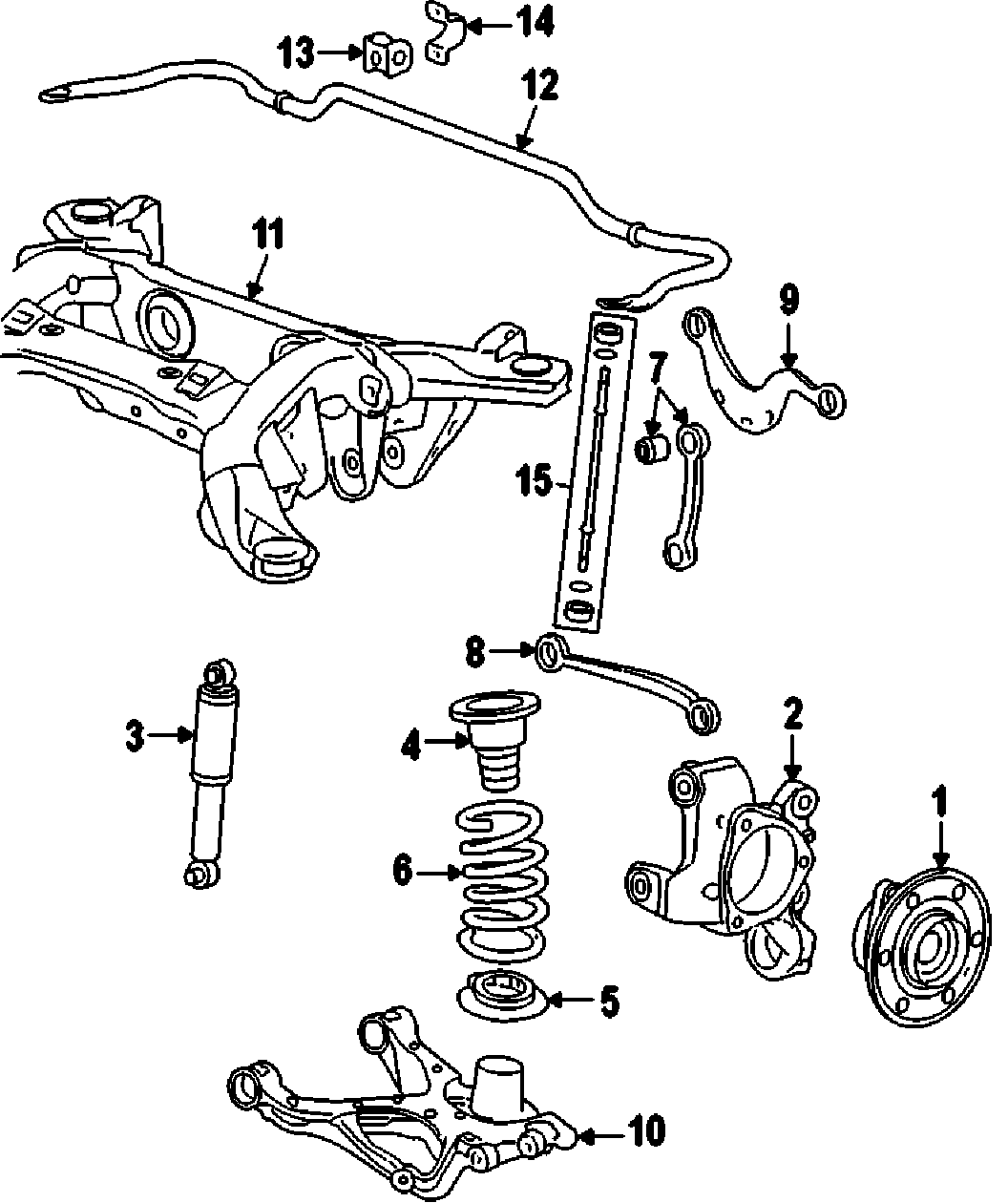 13
14
12
11
9
7
15
8
3
4
2
1
6
5
10