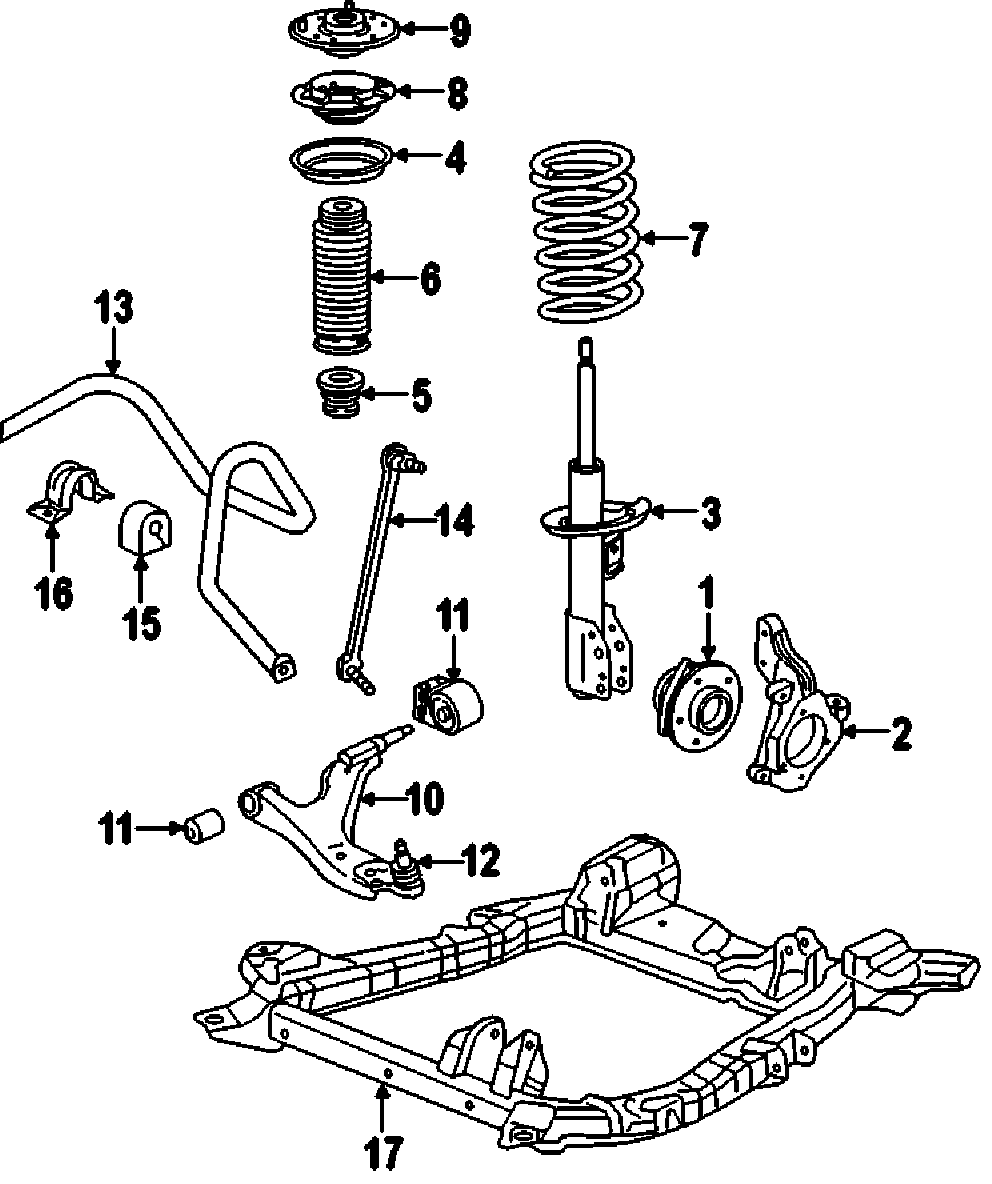 9
8
4
7
6
13
5
14
3
16
15
11
1
2
10
11
12
17