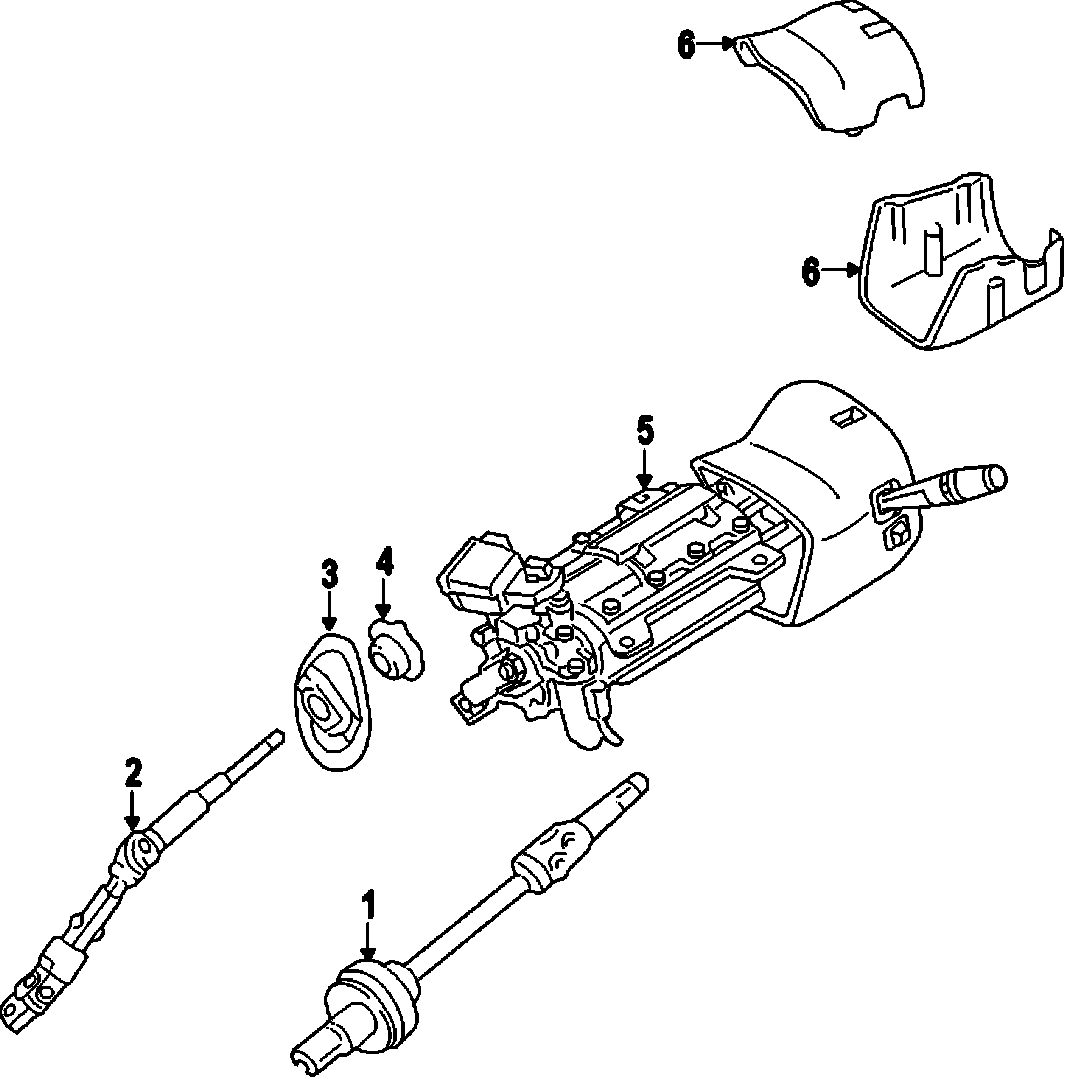 6
6
5
3
4
2
1