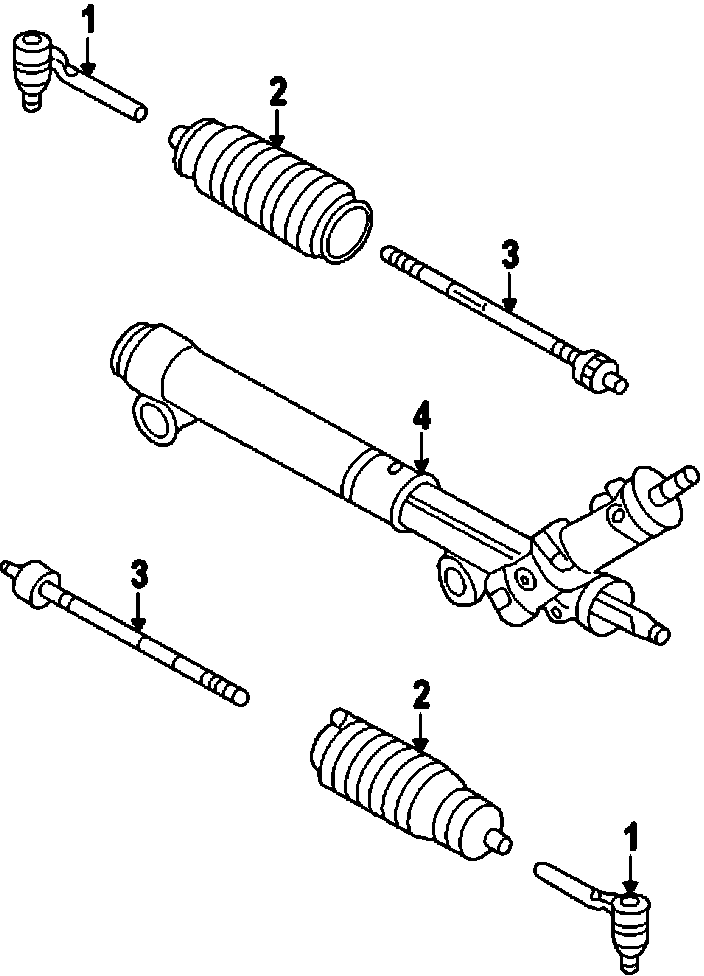 1
2
3
4
3
2
1