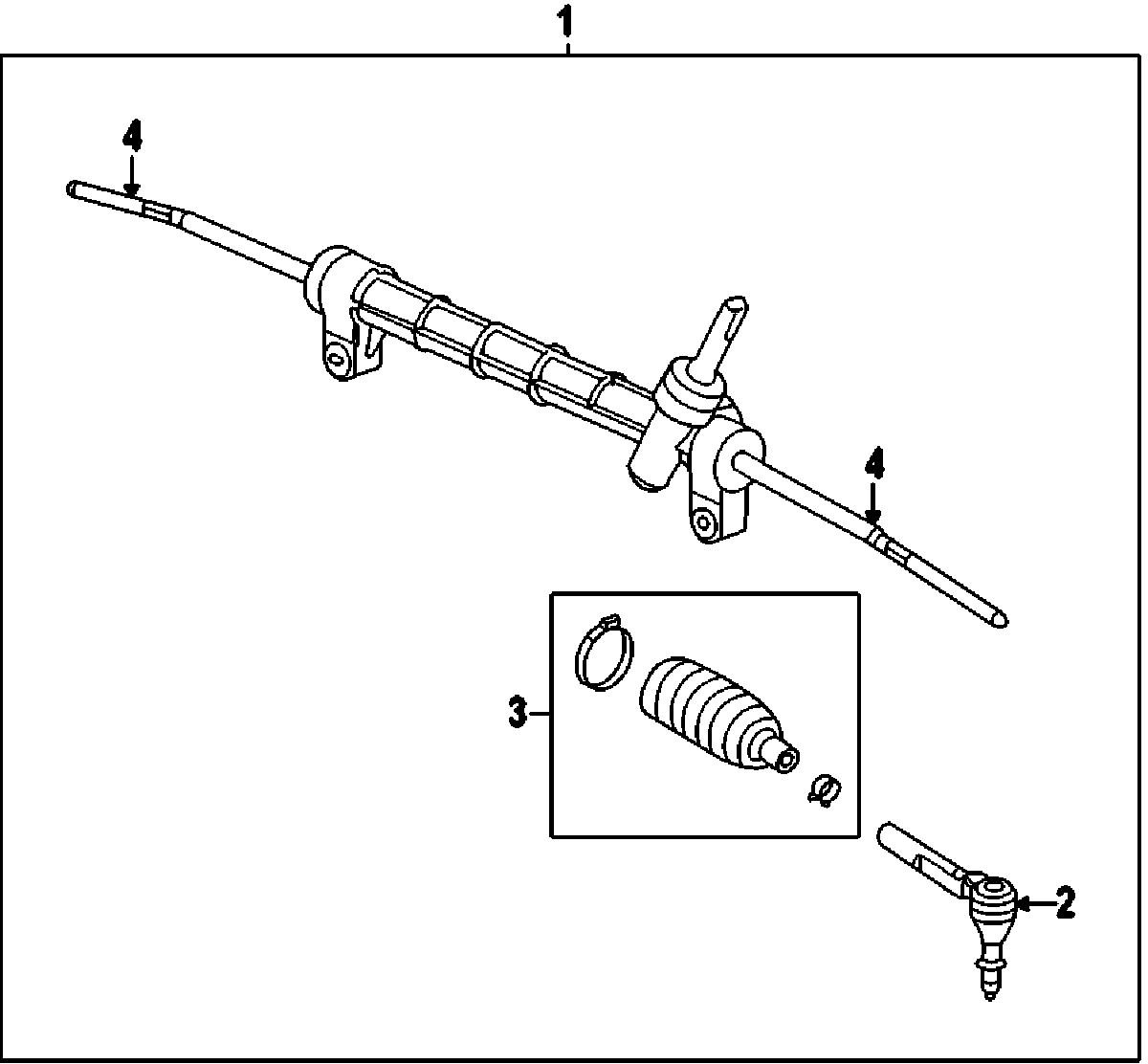 1
4
4
3
2