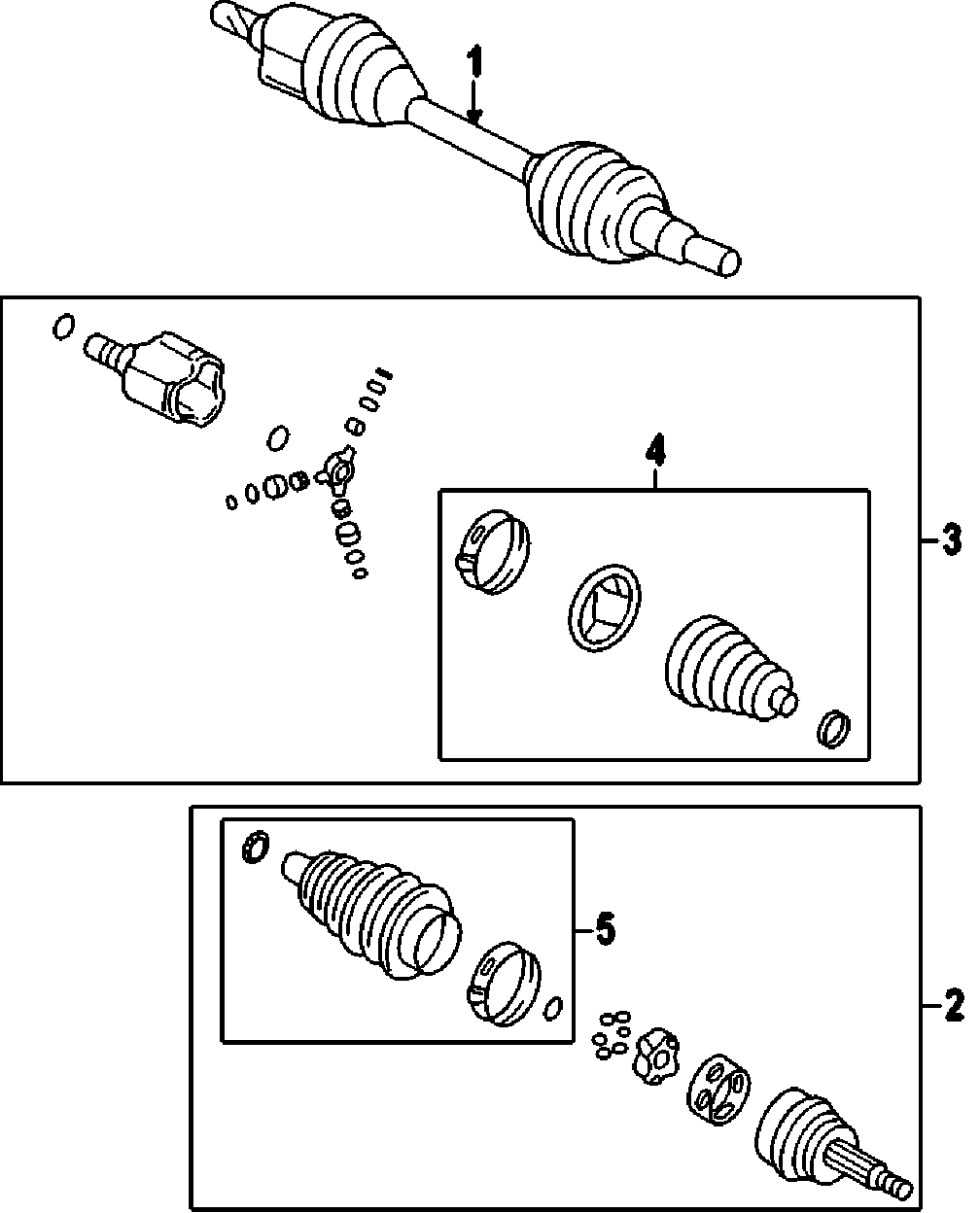 1
4
3
5
2