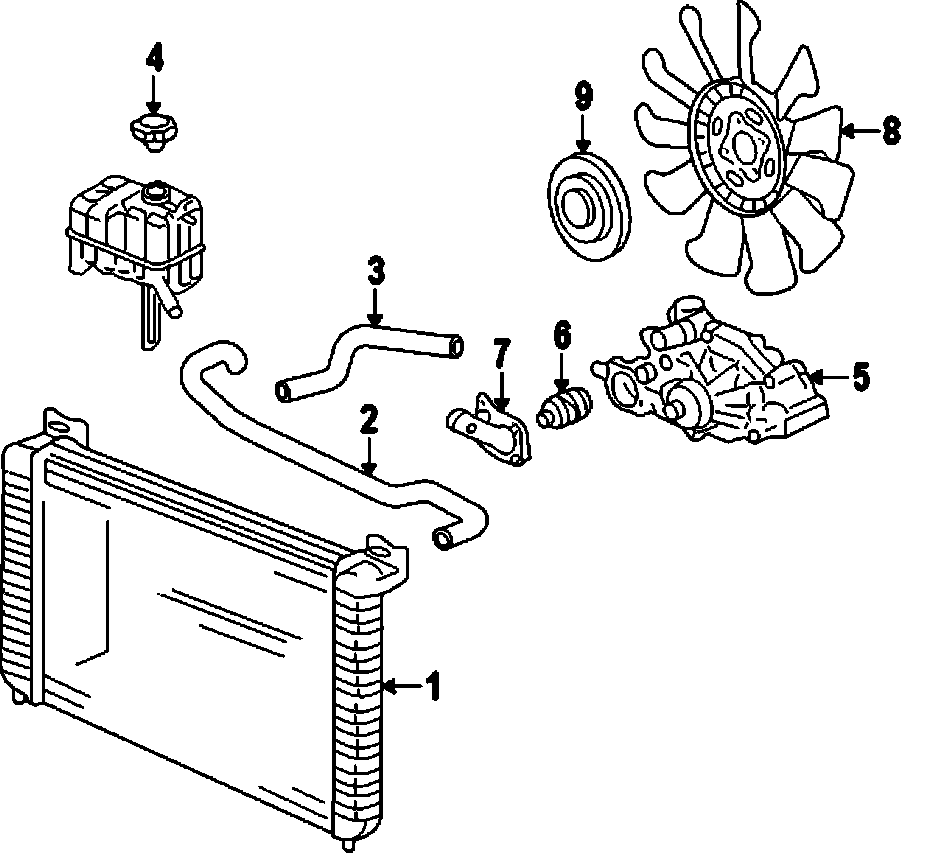 4
9
8
3
7
6
5
2
1