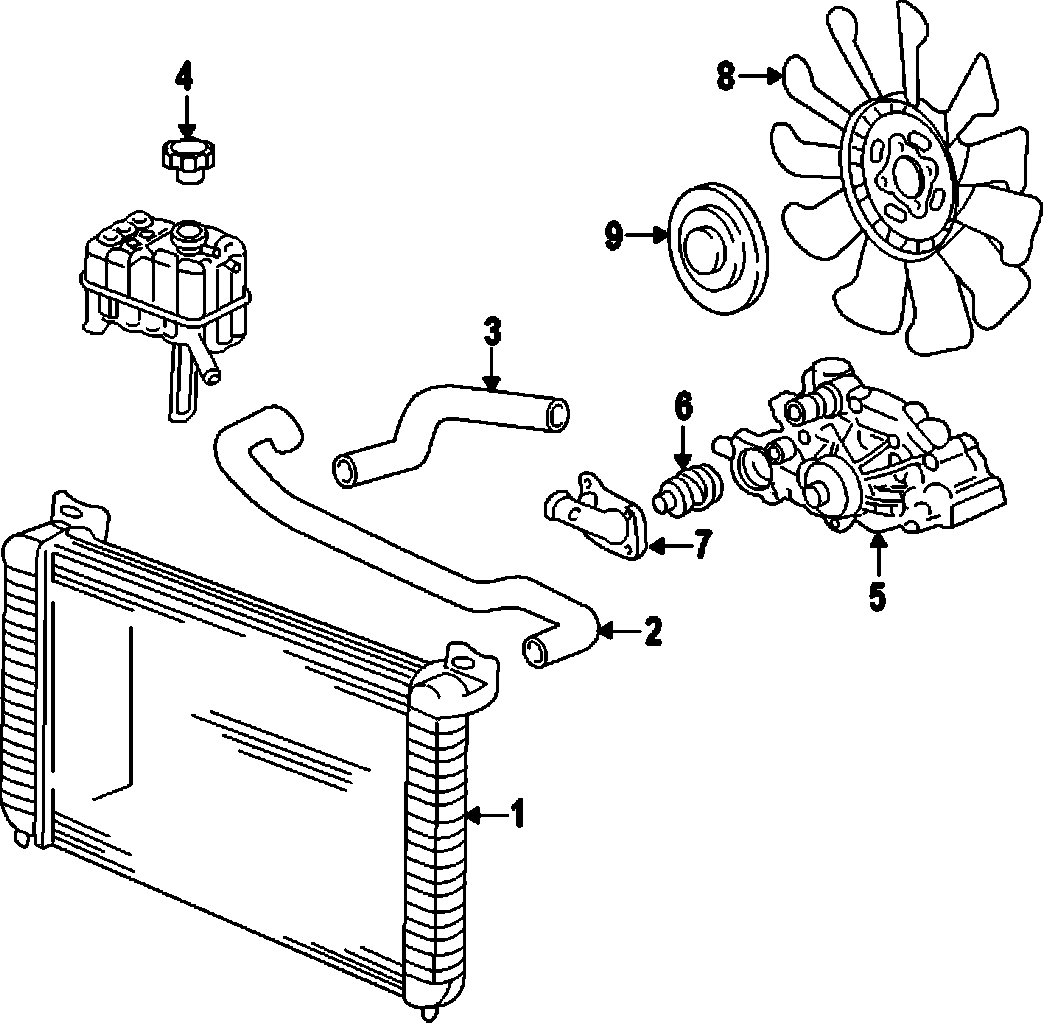 4
8
9
3
6
7
5
2
1