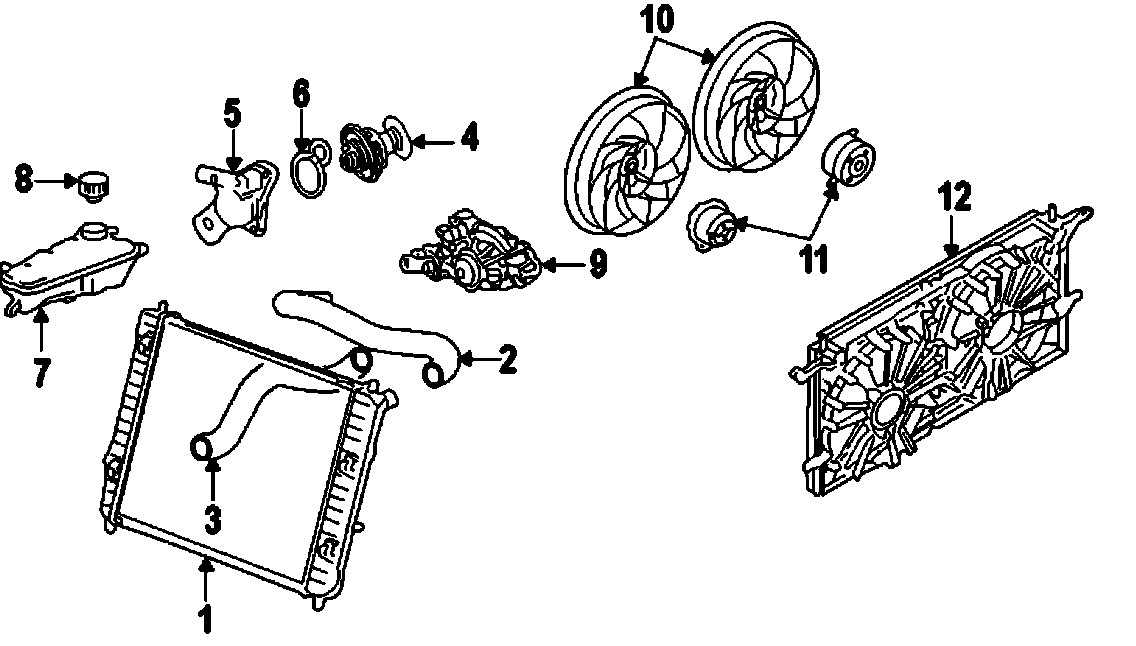 10
5
6
4
8
12
9
11
7
2
3
1