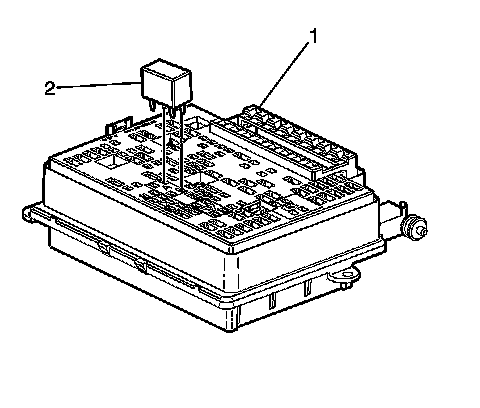 1
2