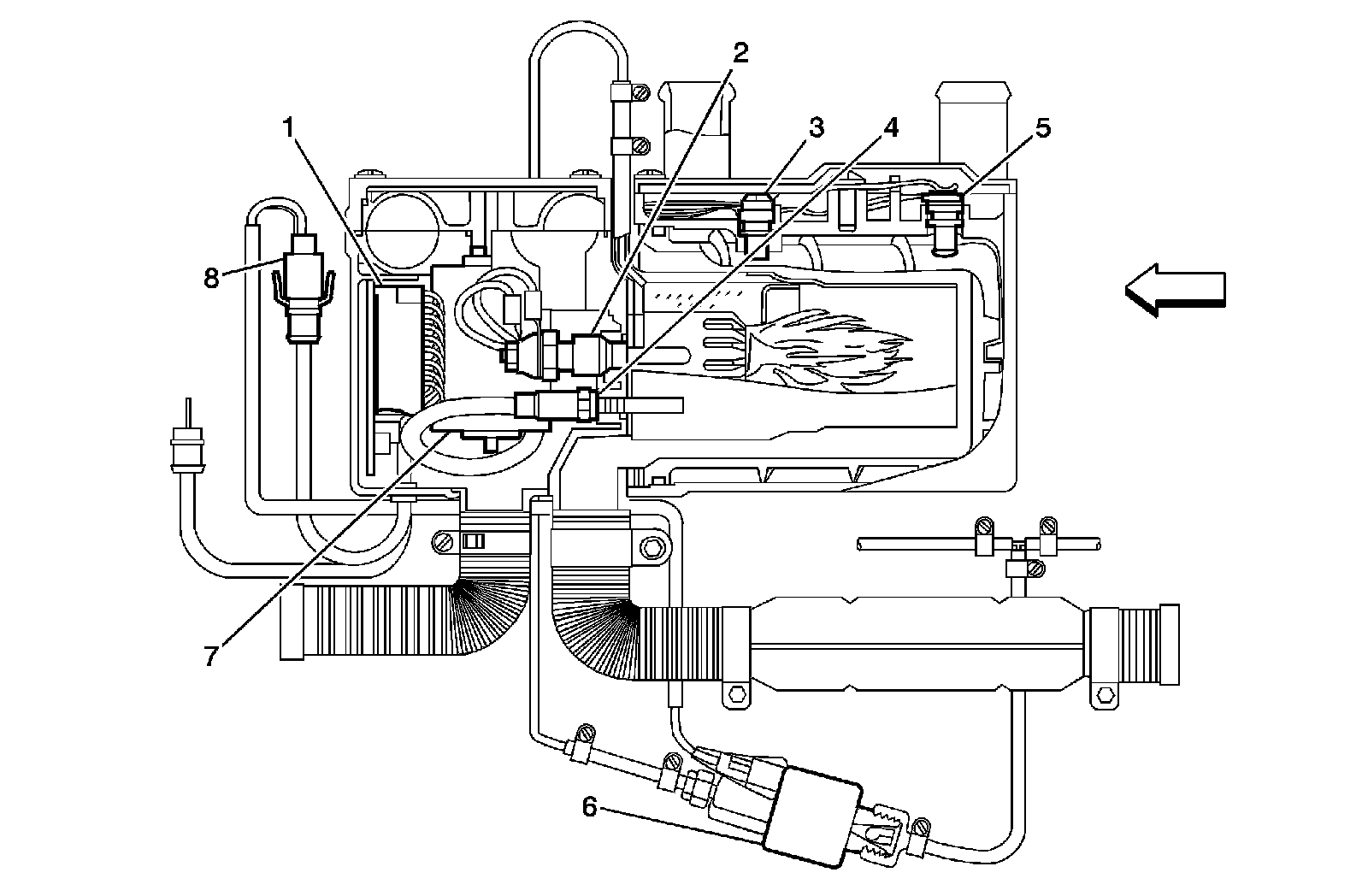 2
1
3
4
5
8
7
6