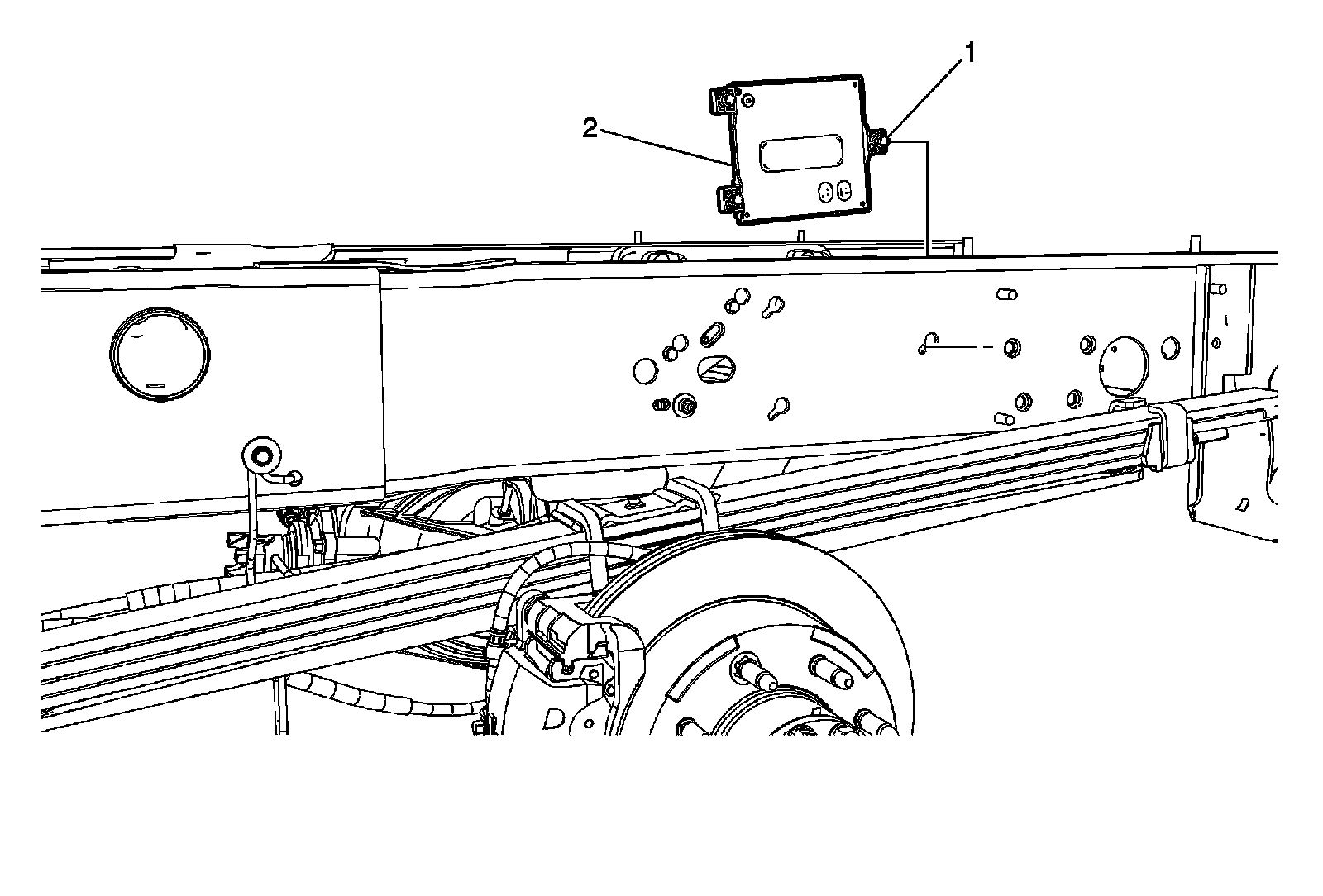 1
2