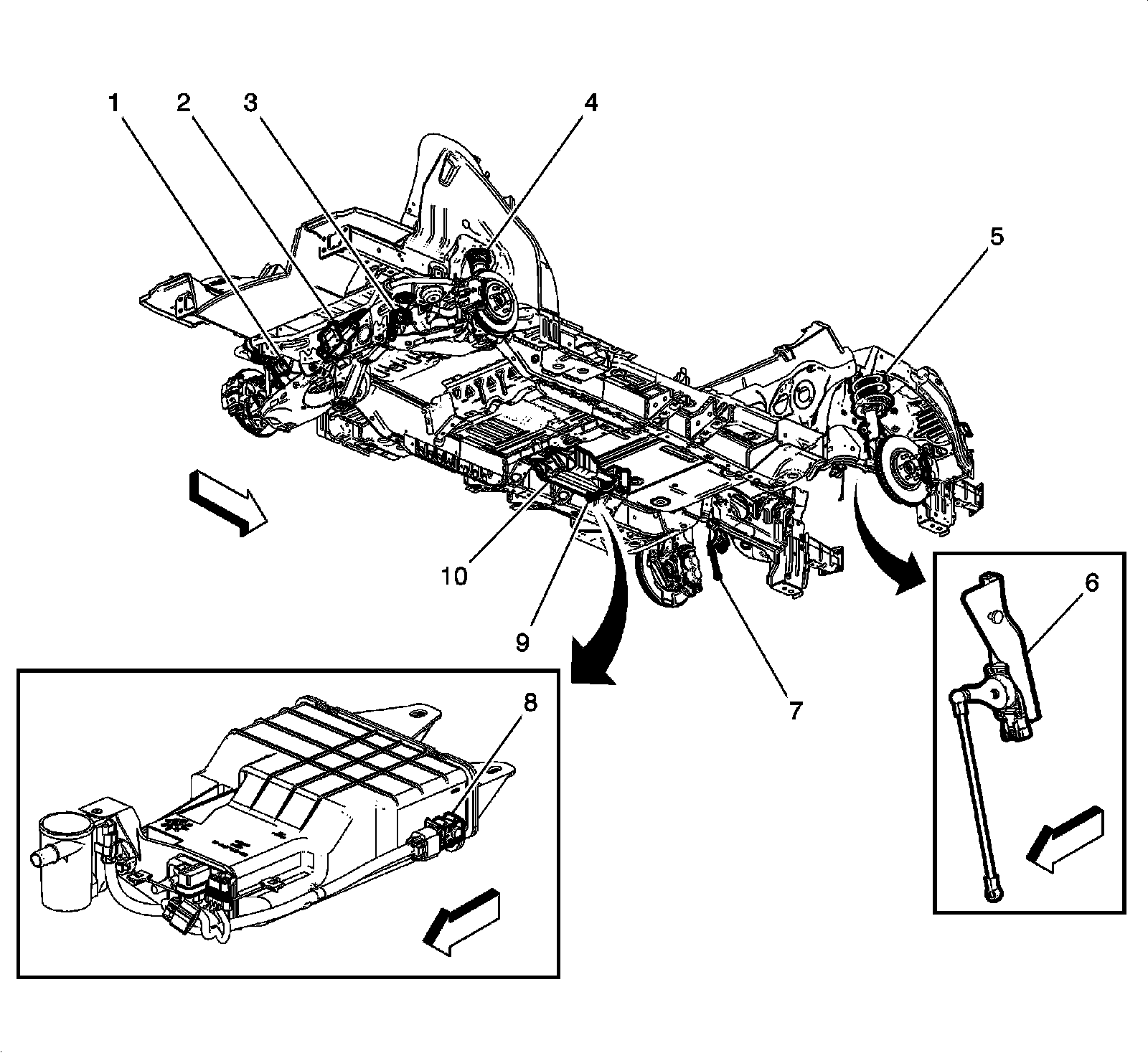 1
2
3
4
5
10
9
7
6
8