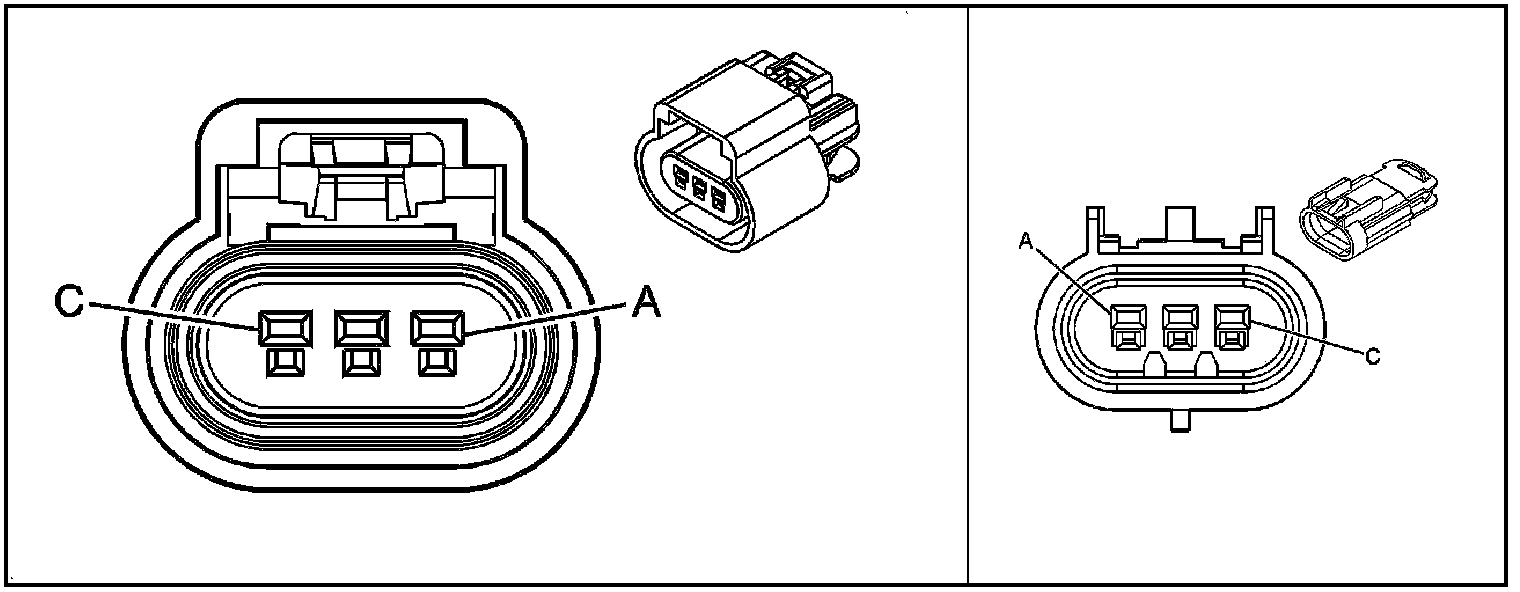 C
A

A
C