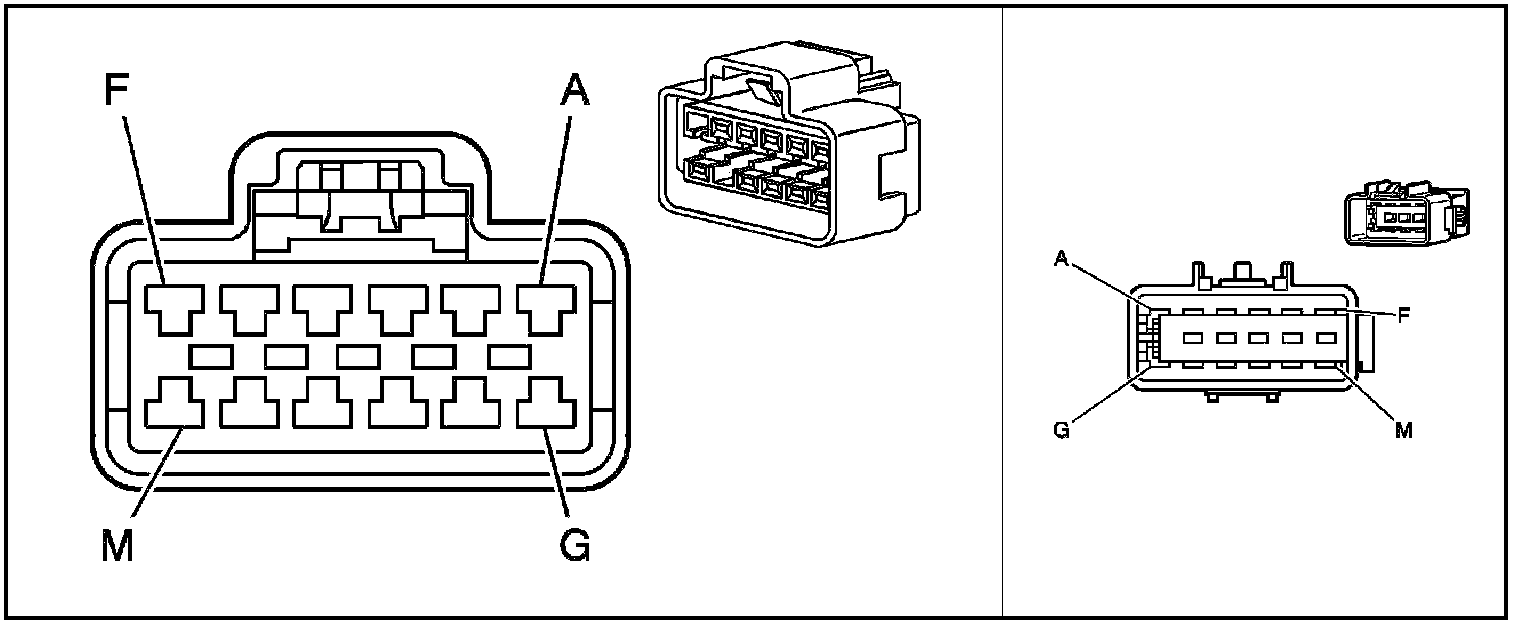 F
A
M
G

A
F
G
M