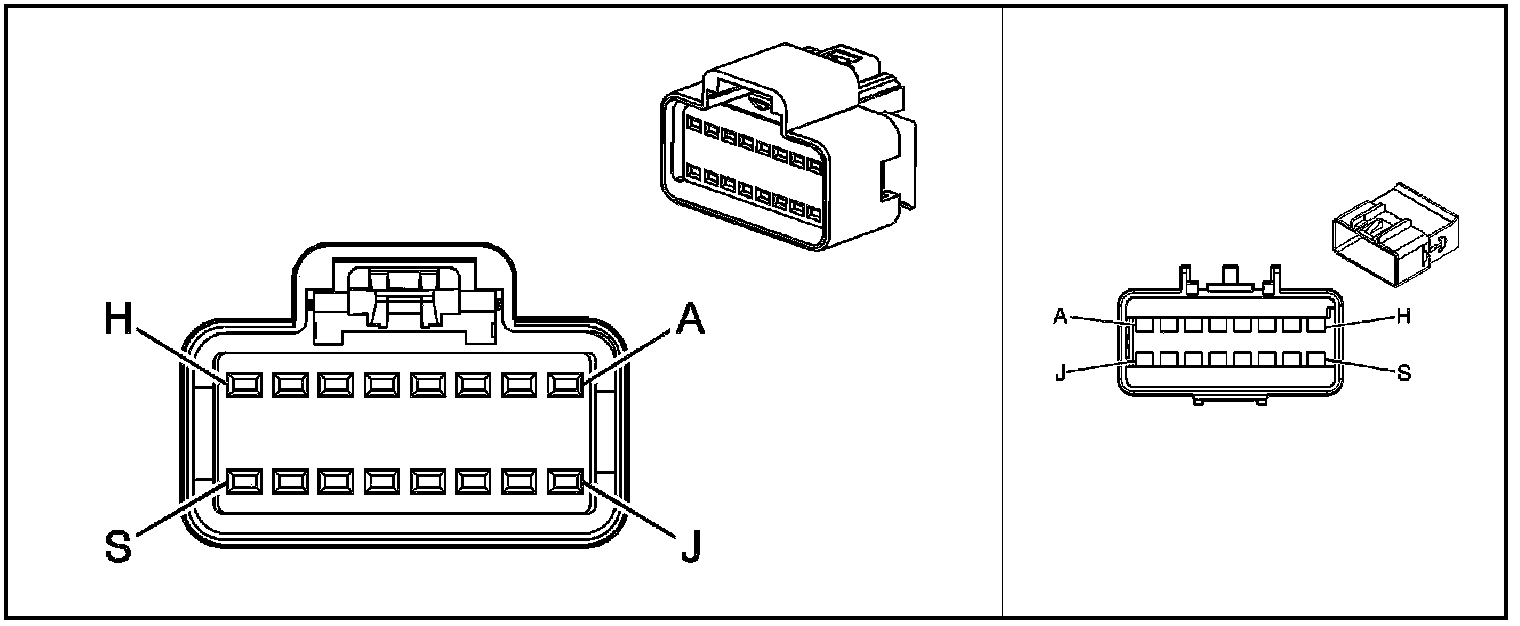 H
A
S
J

A
H
J
S