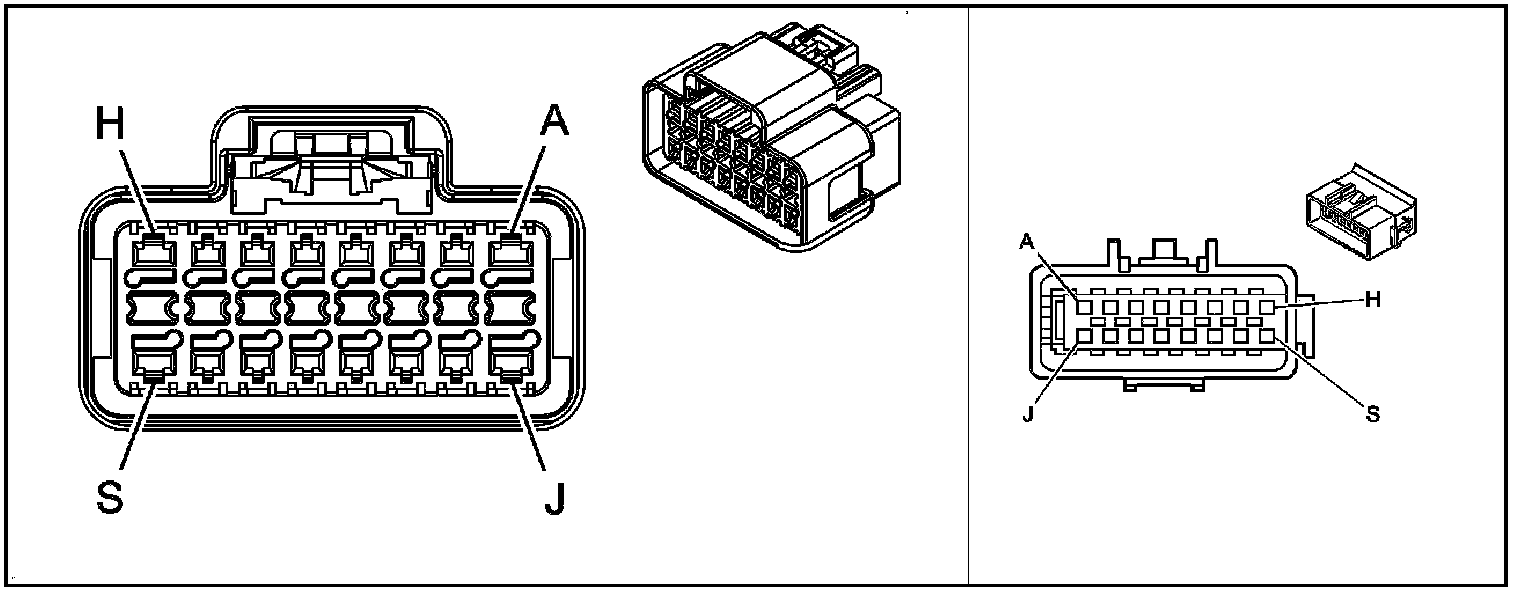 H
A
S
J

A
H
J
S