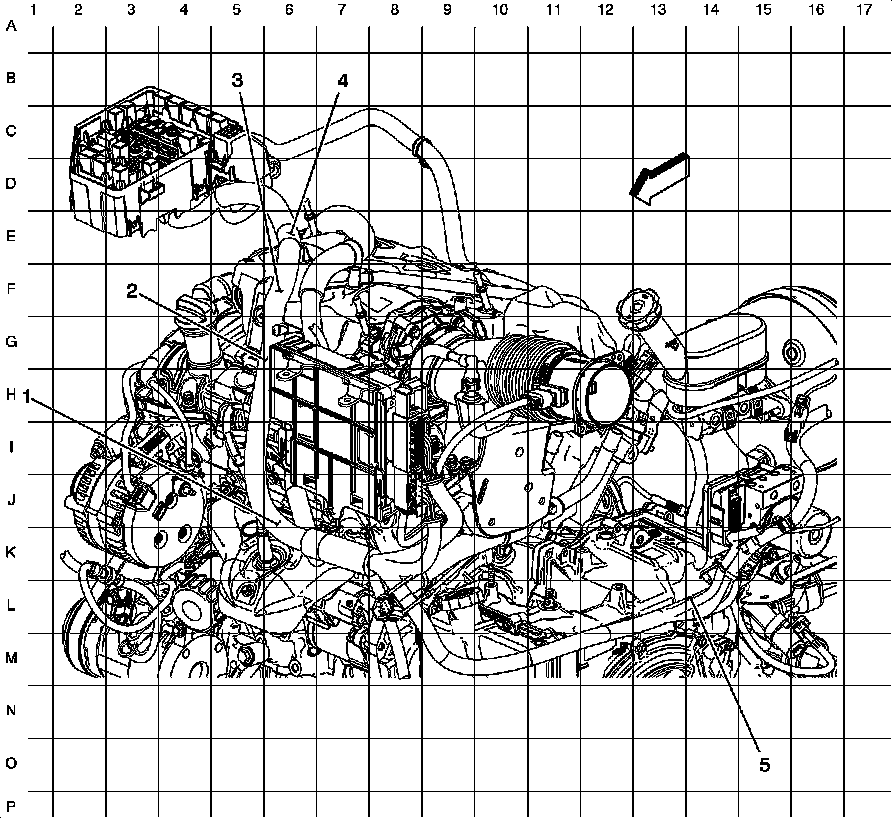 1 2 3 4 5 6 7 8 9 10 11 12 13 14 15 16 17

A
B
C
D
E
F
G
H
I
J
K
L
M
N
O
P

3
4
2
1
5