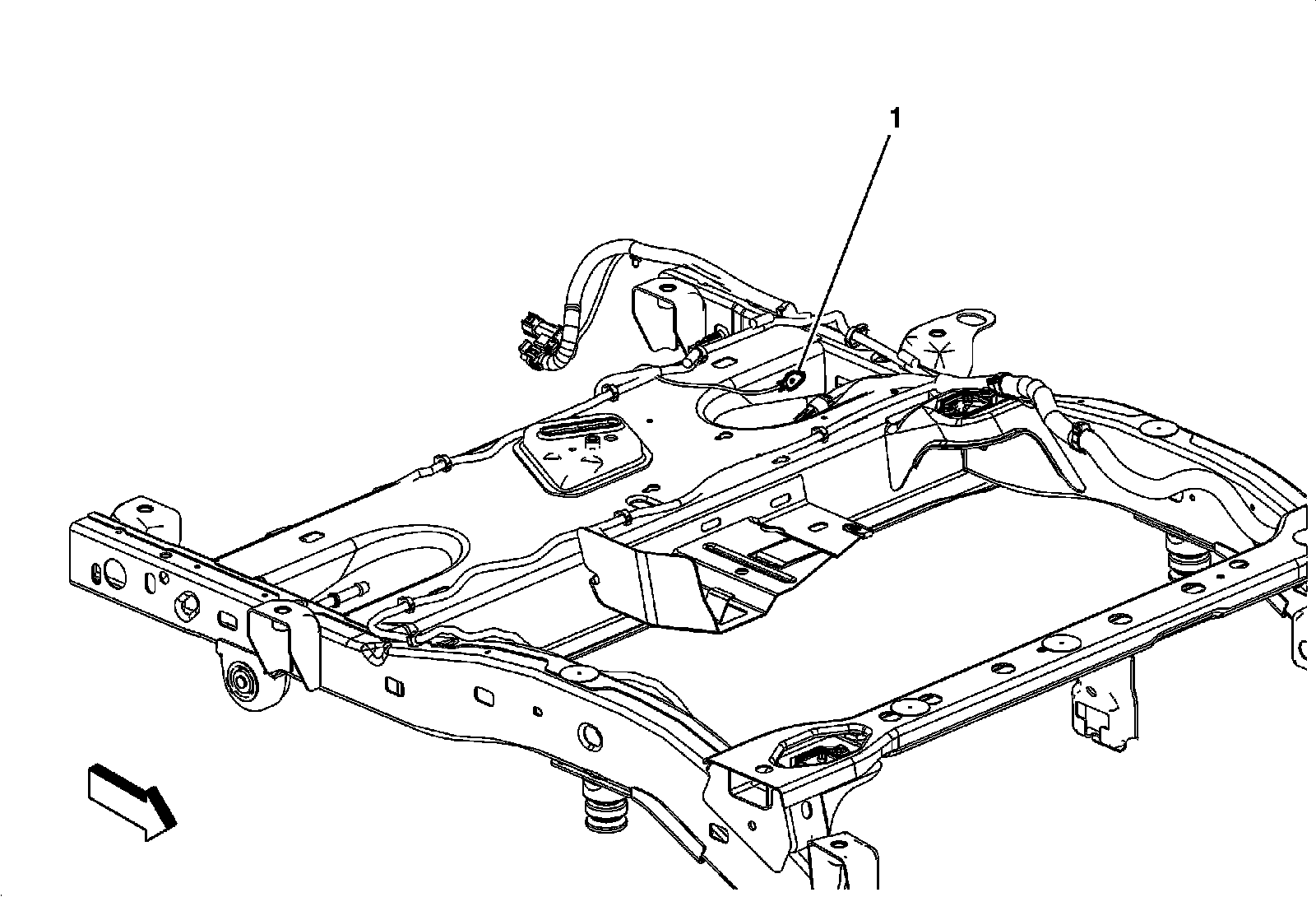 1