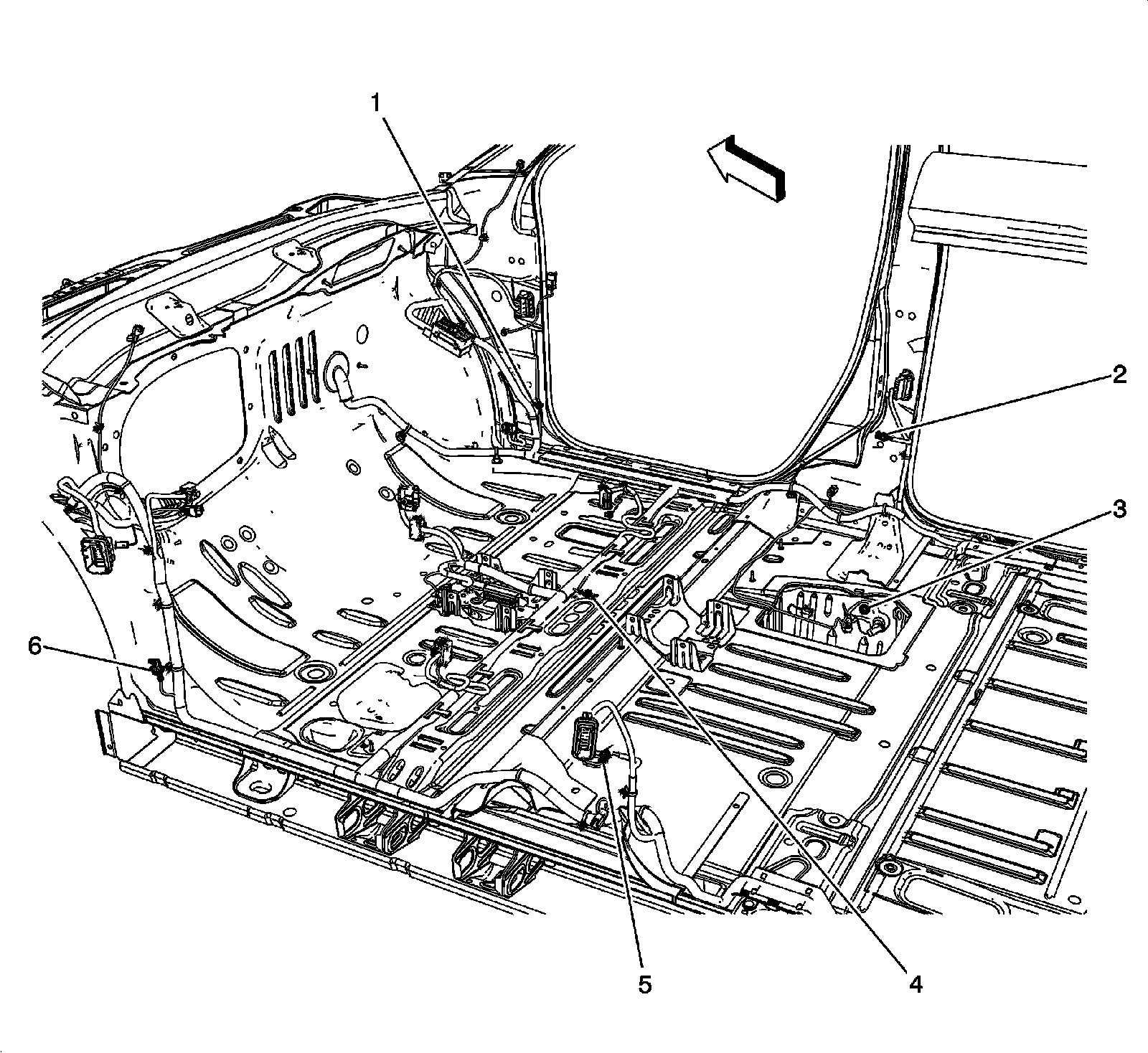 1
2
3
6
5
4