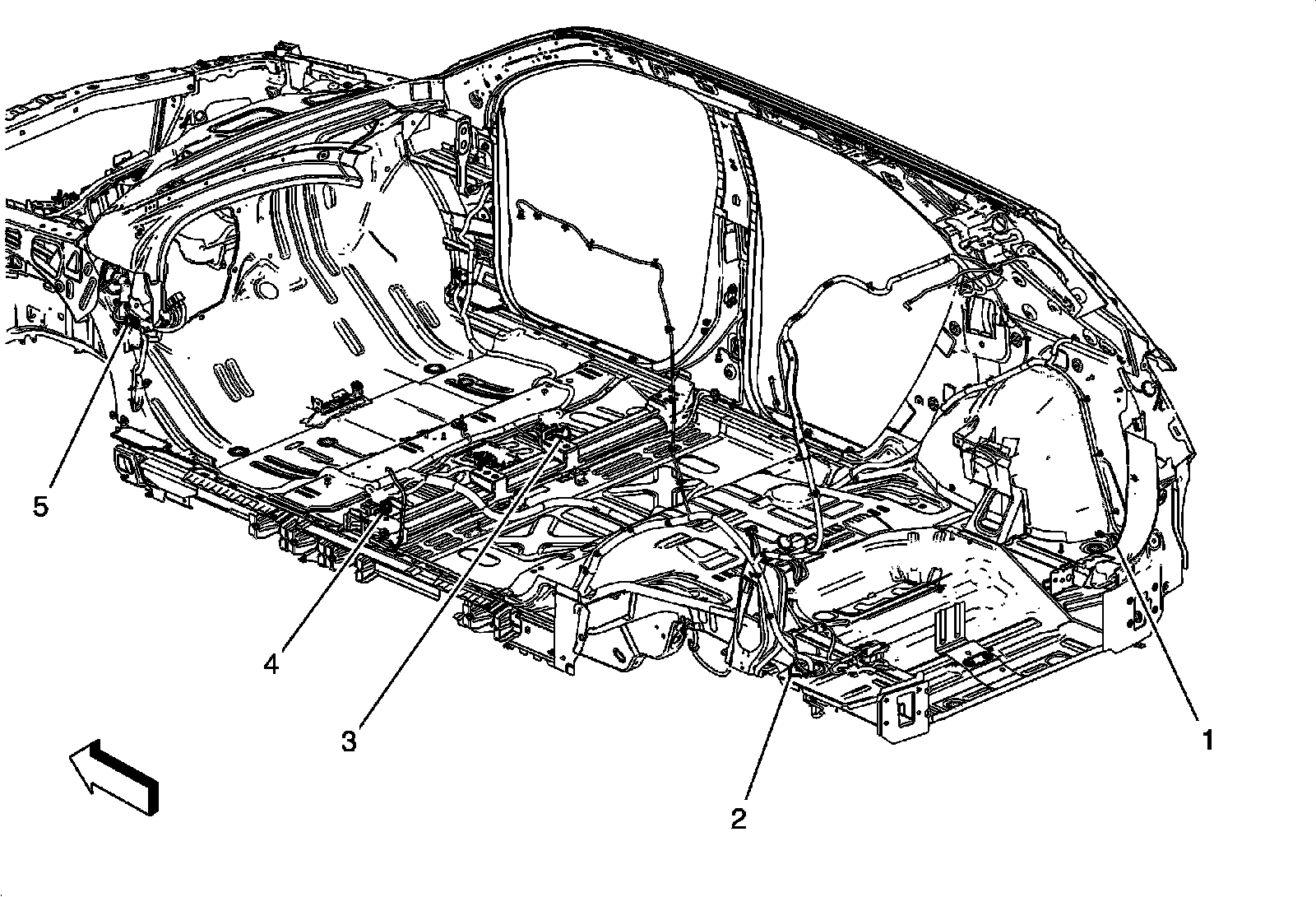 5

4

3

2

1