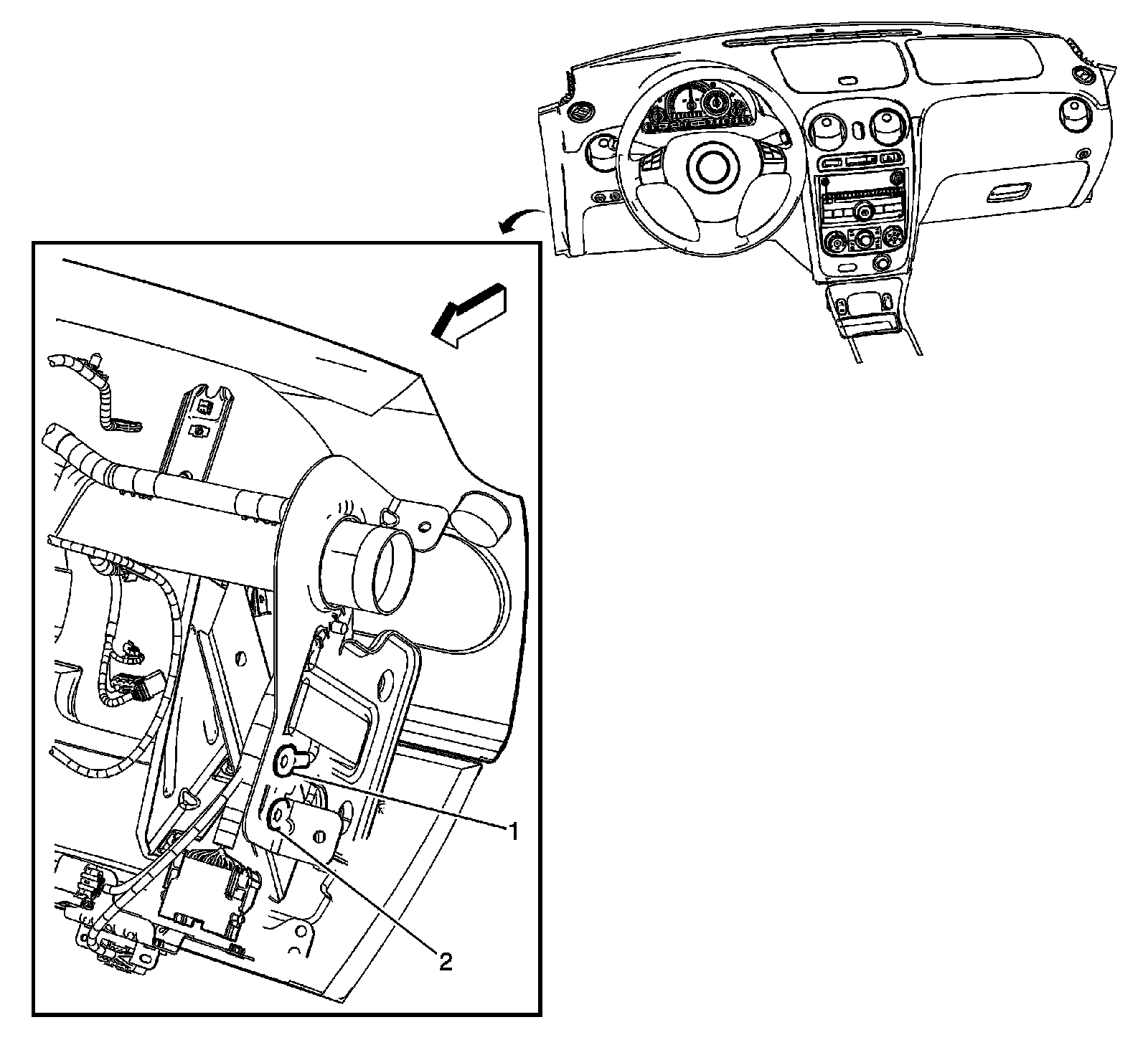 1

2