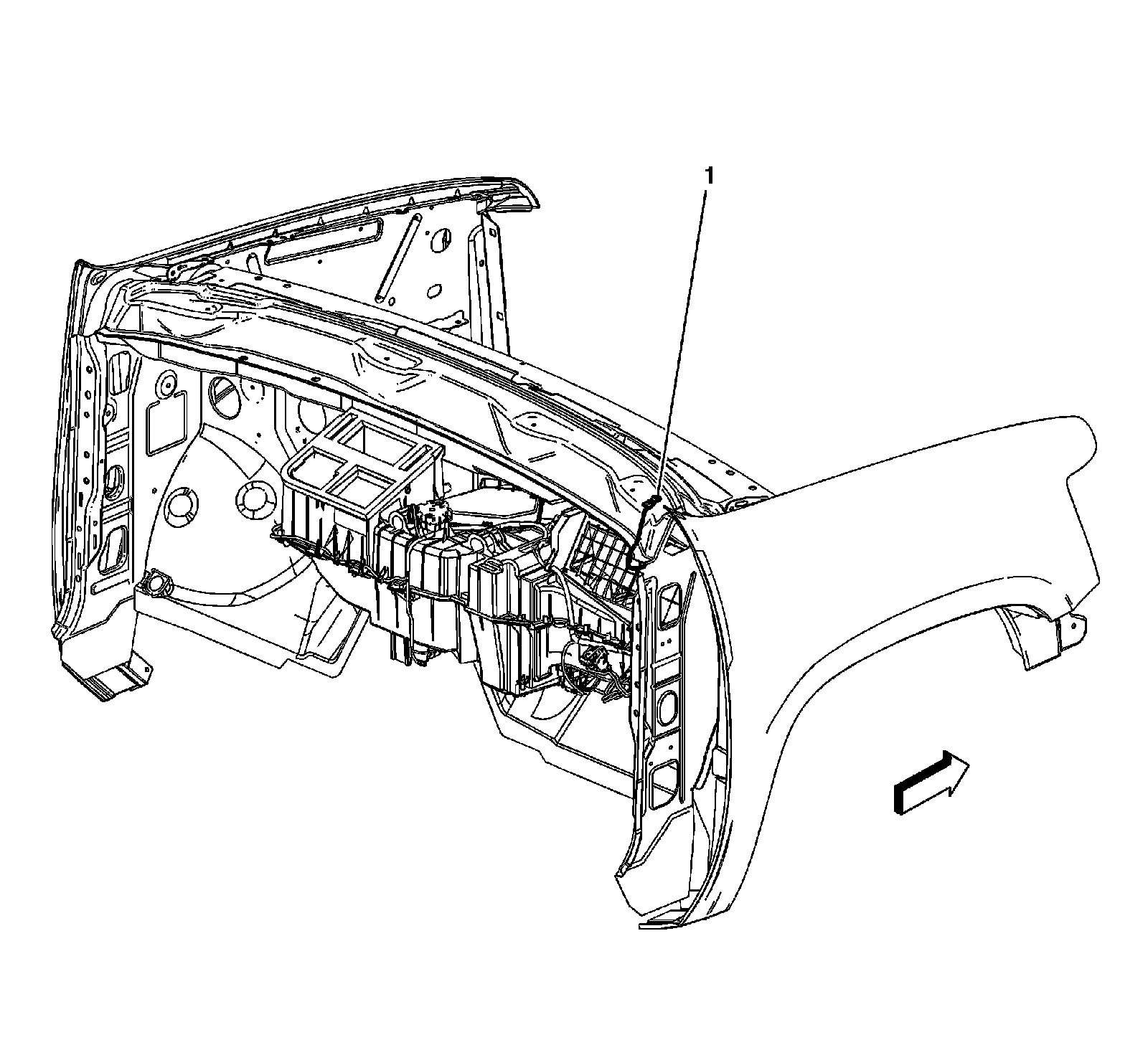 1