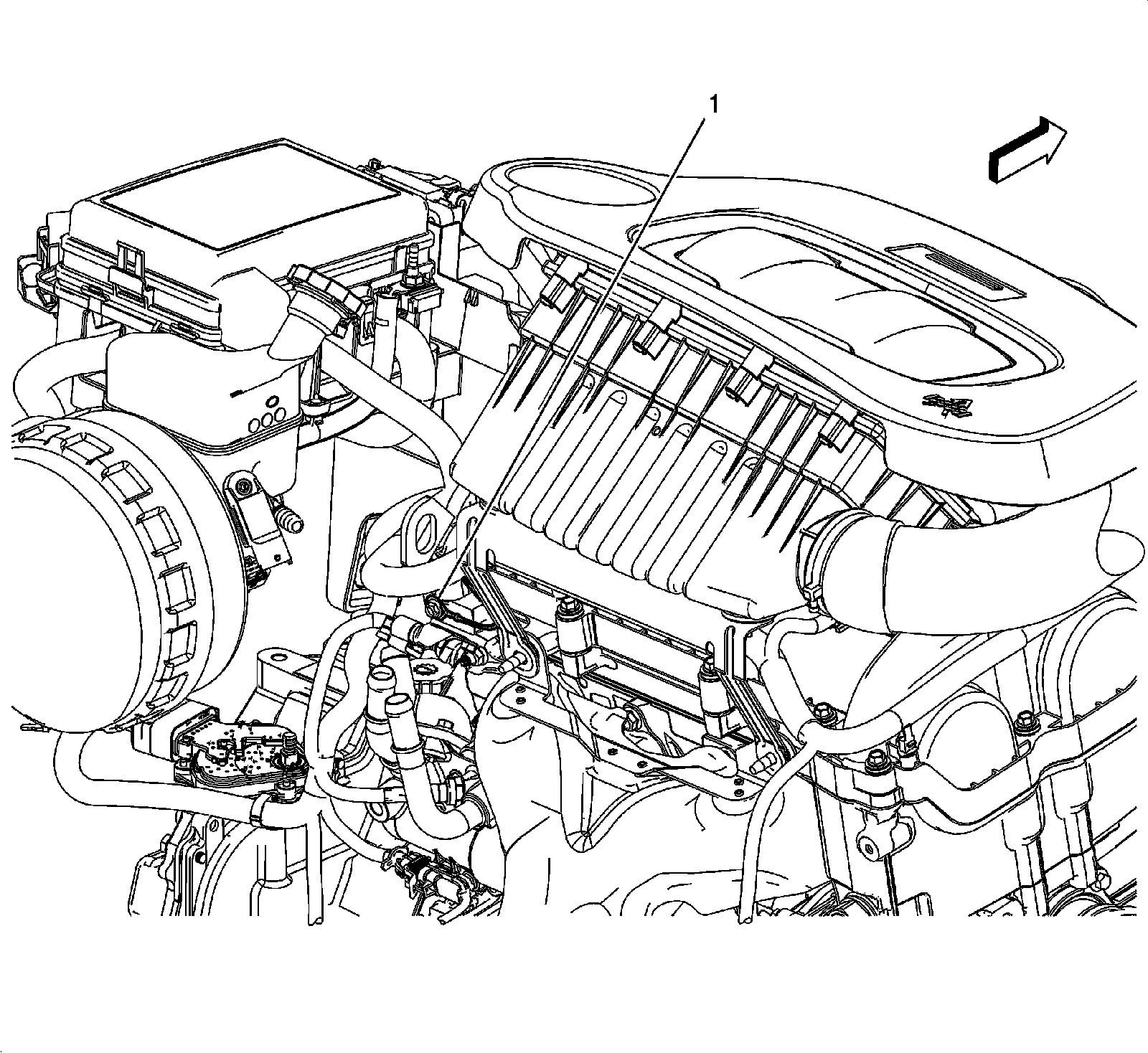 1