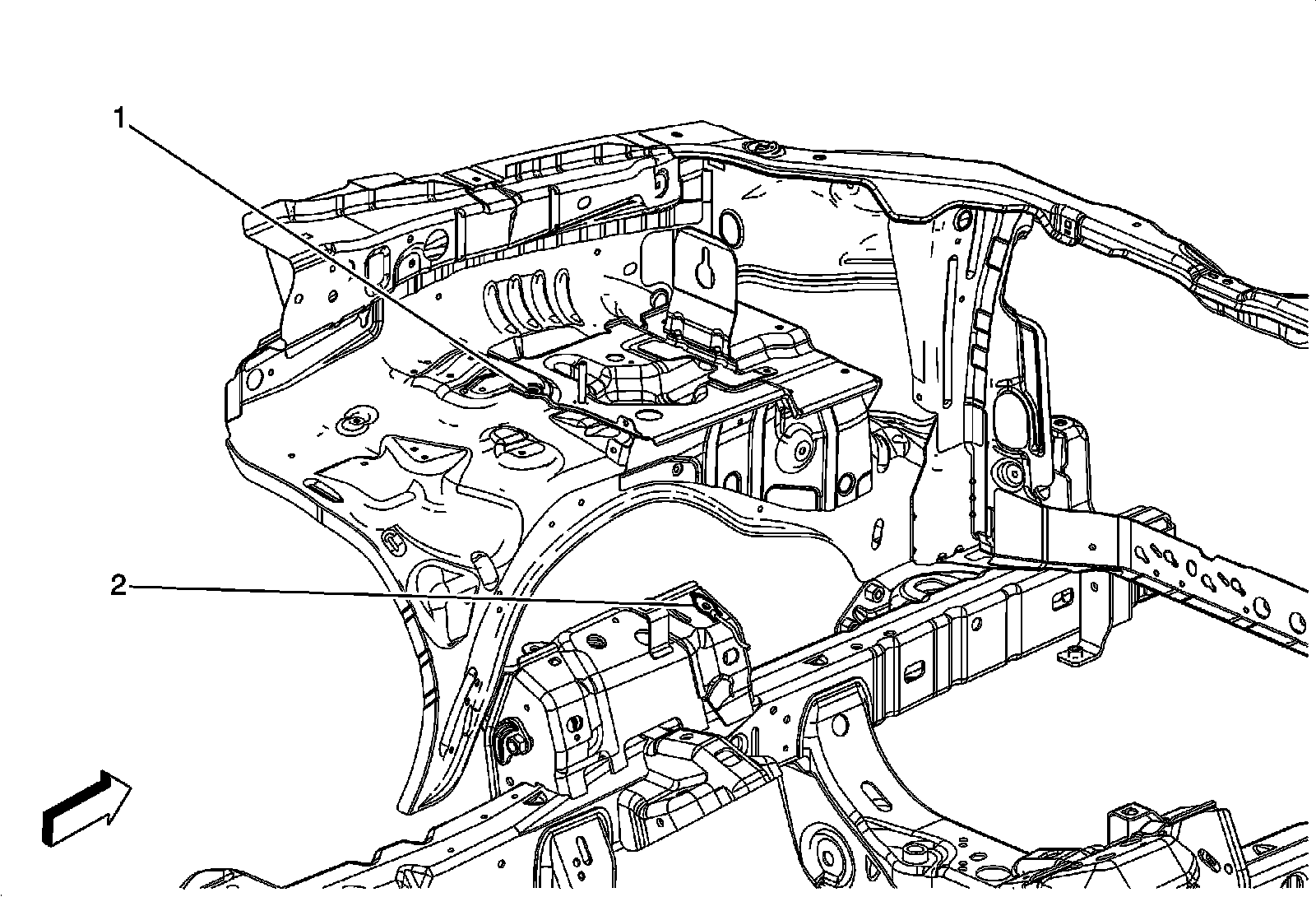 1

2