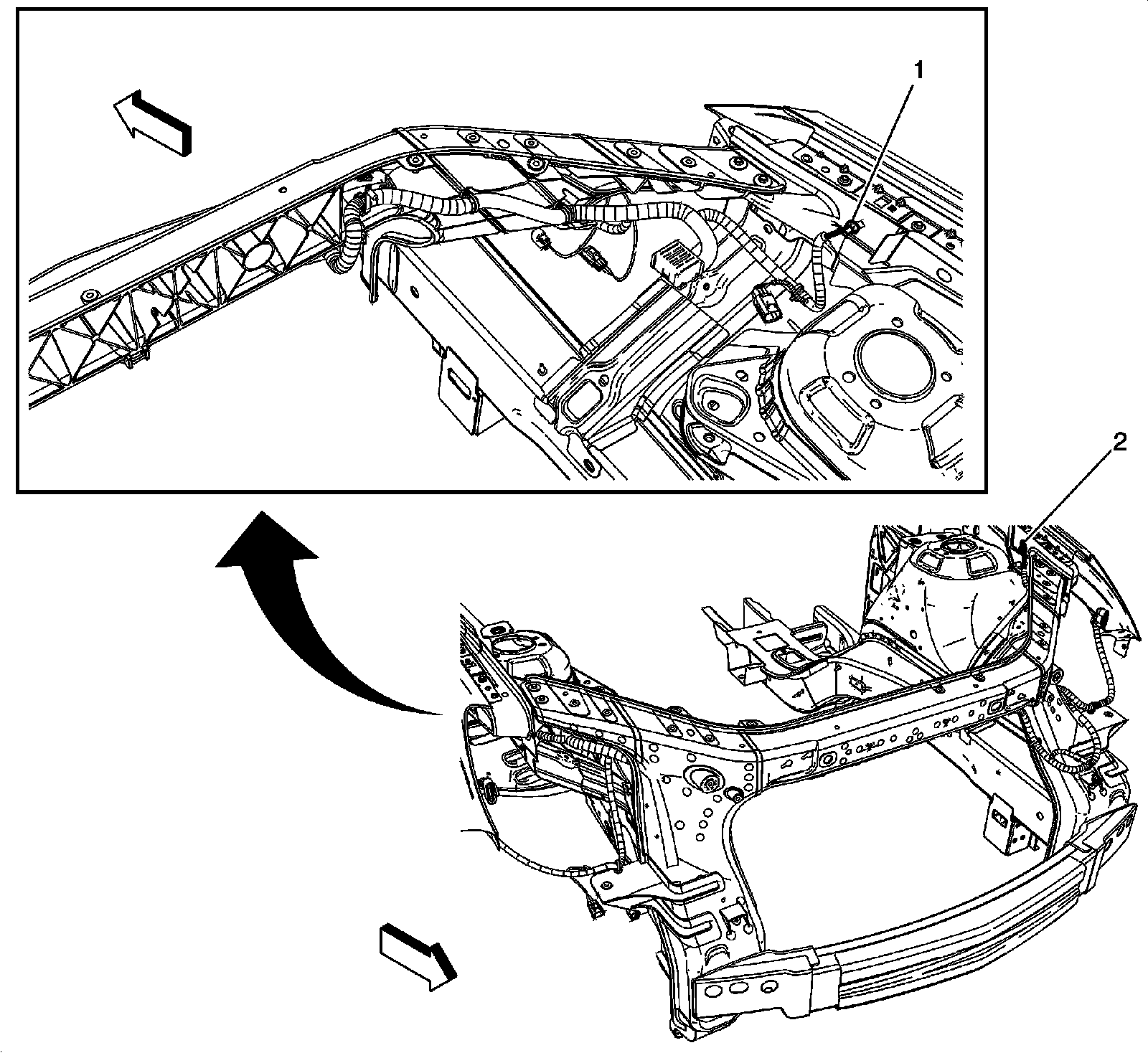 1

2