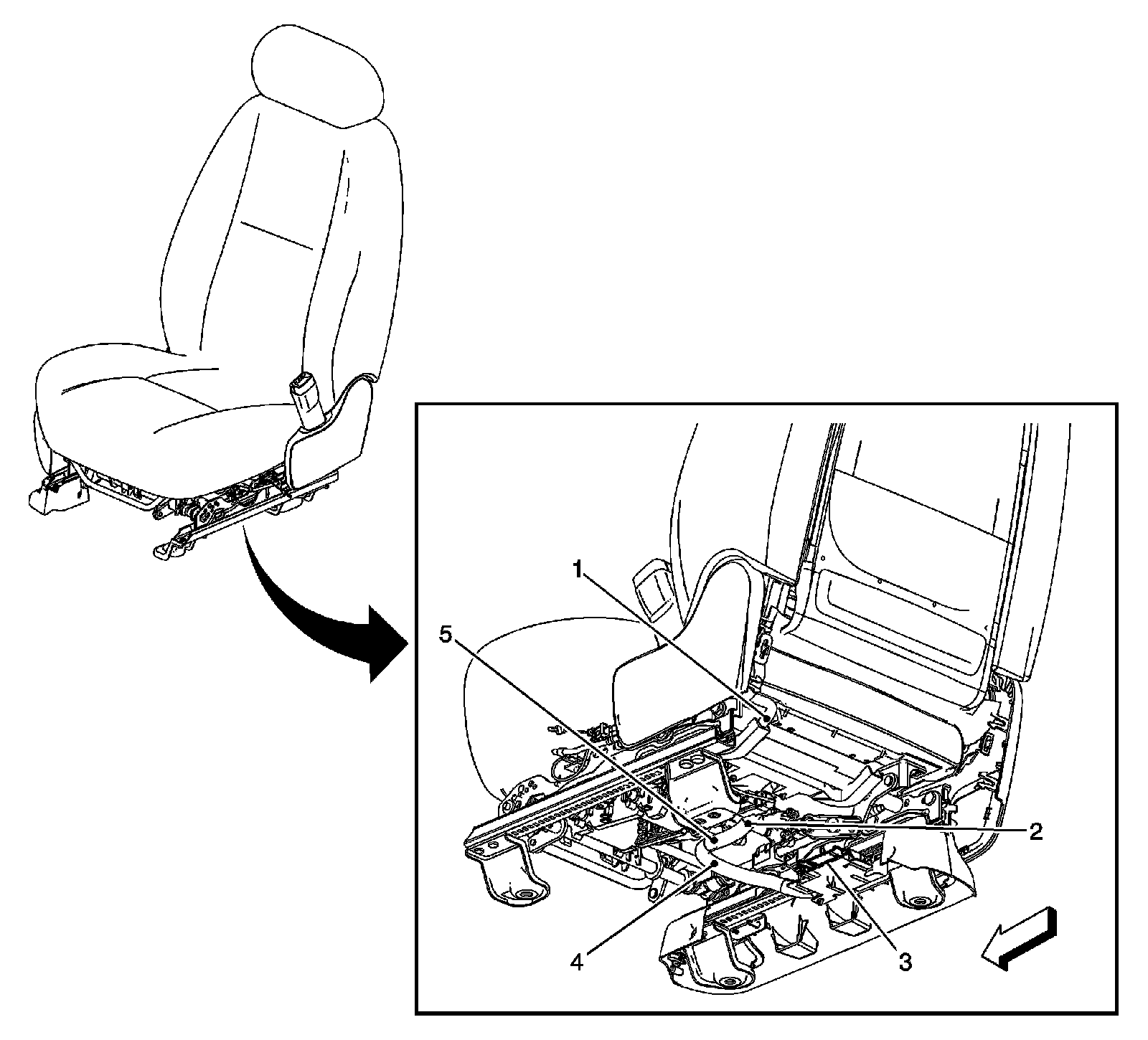 1
5
2
4
3