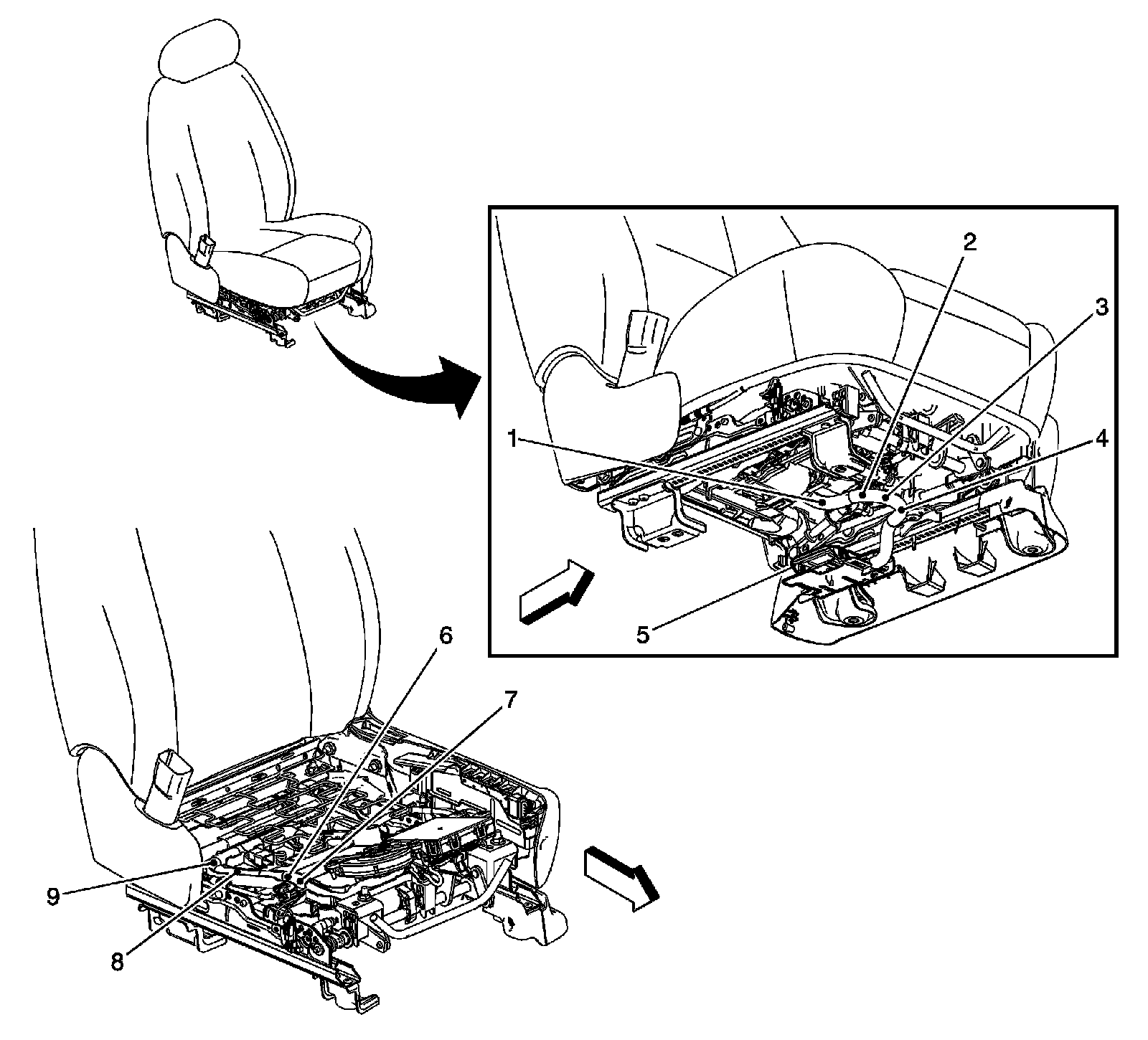 2
3
1
4
5
6
7
9
8